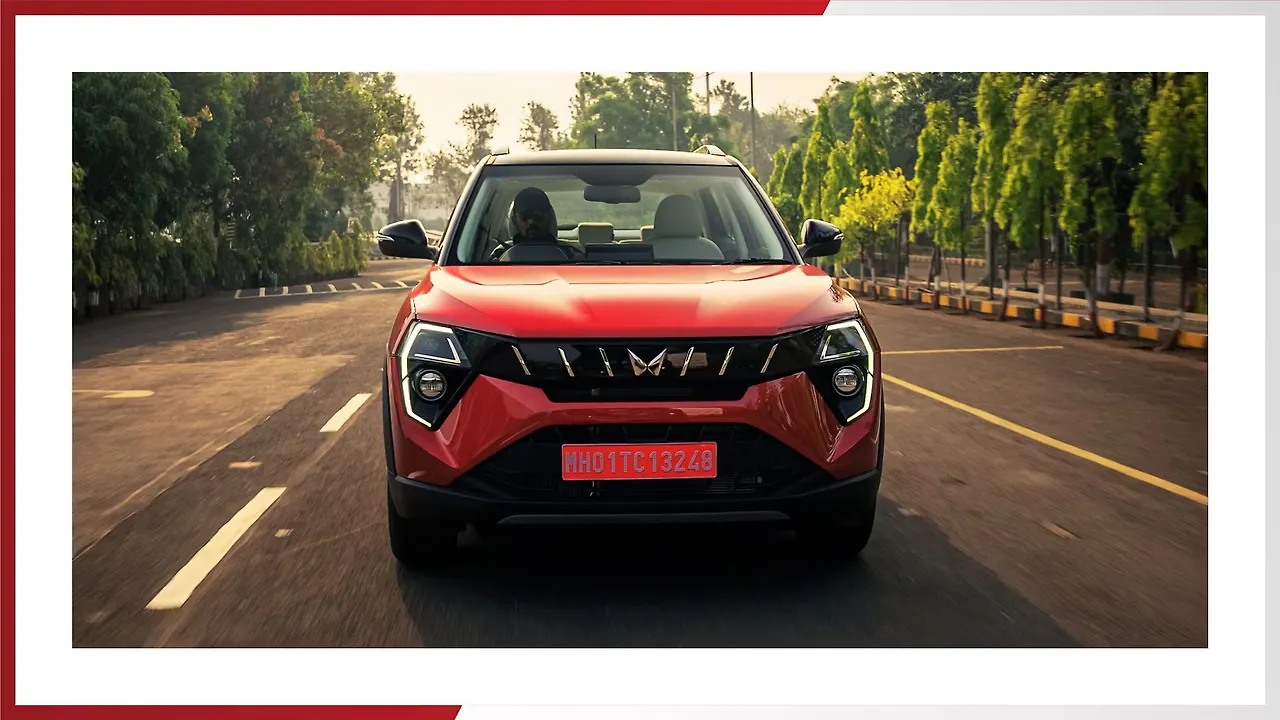 MH01TC13248