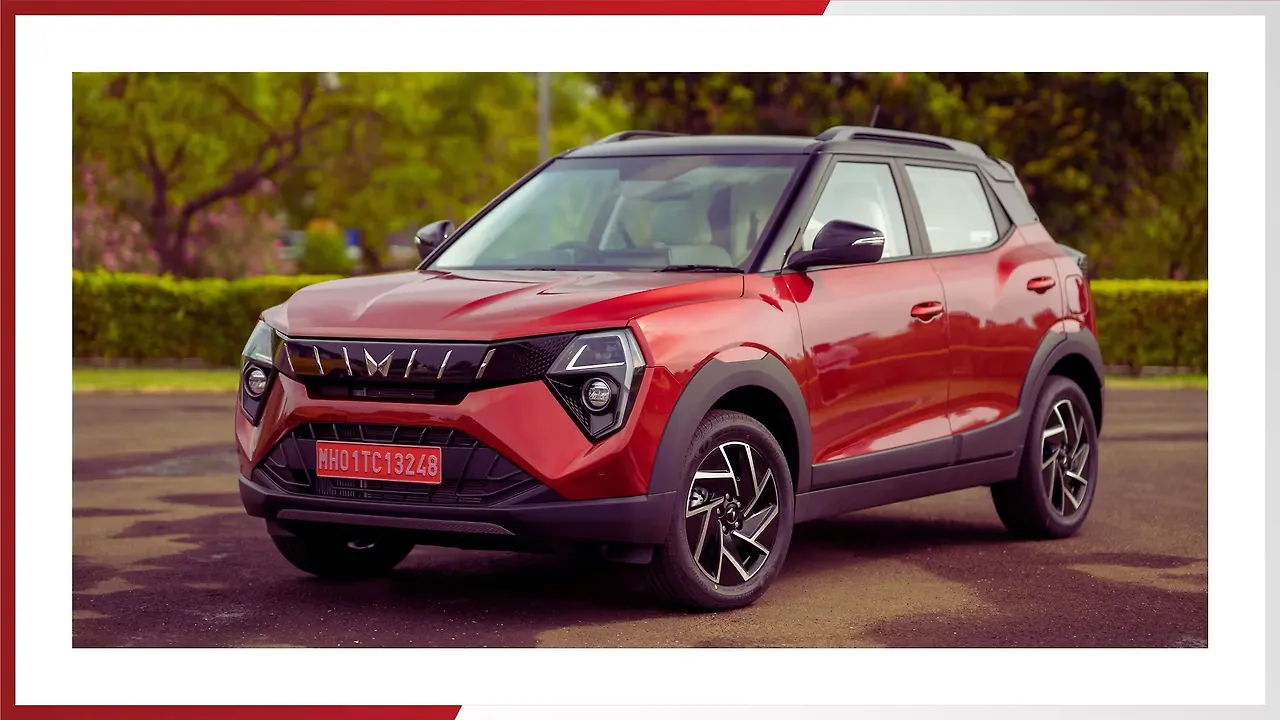 MH01TC13248