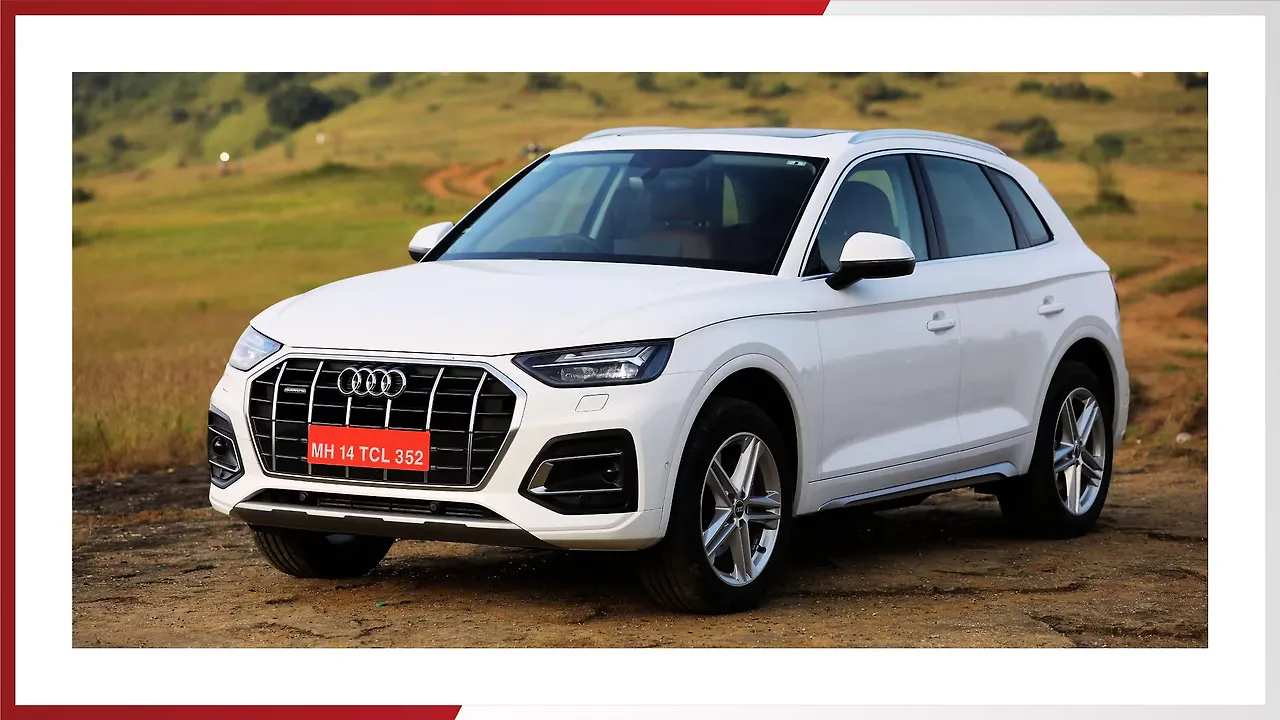 MH 14 TCL 352