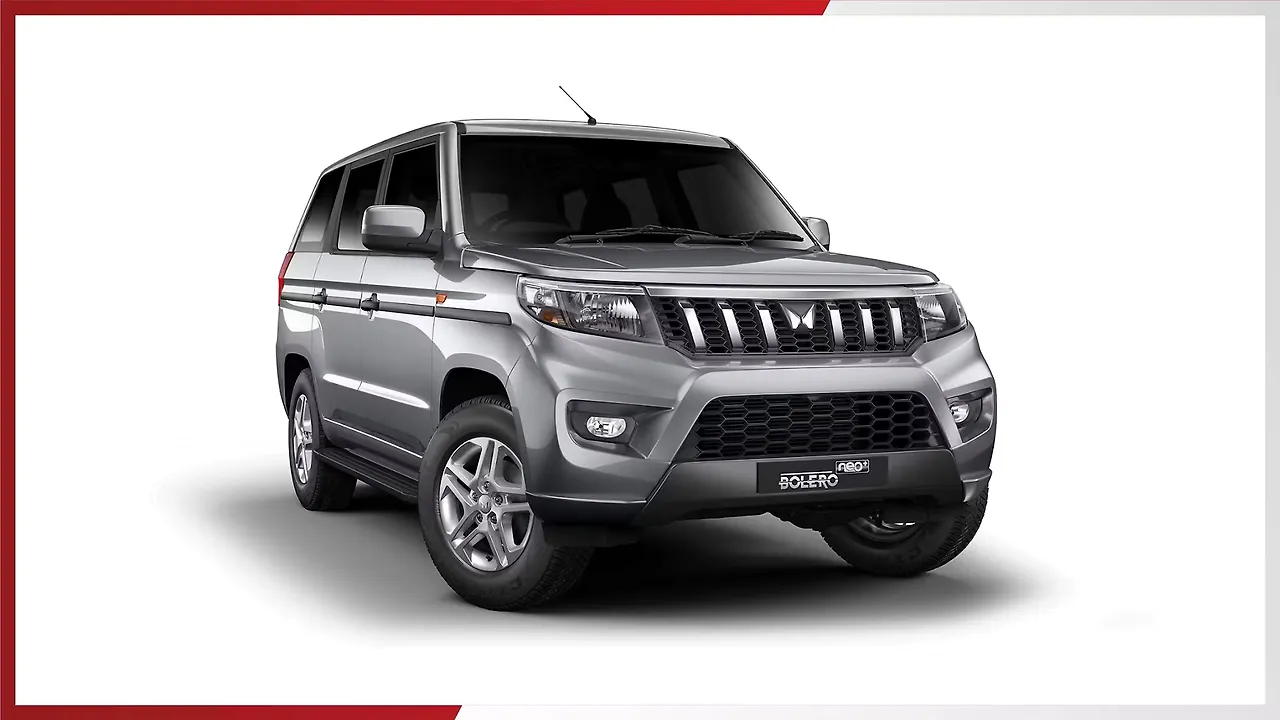 BOLERO neo+