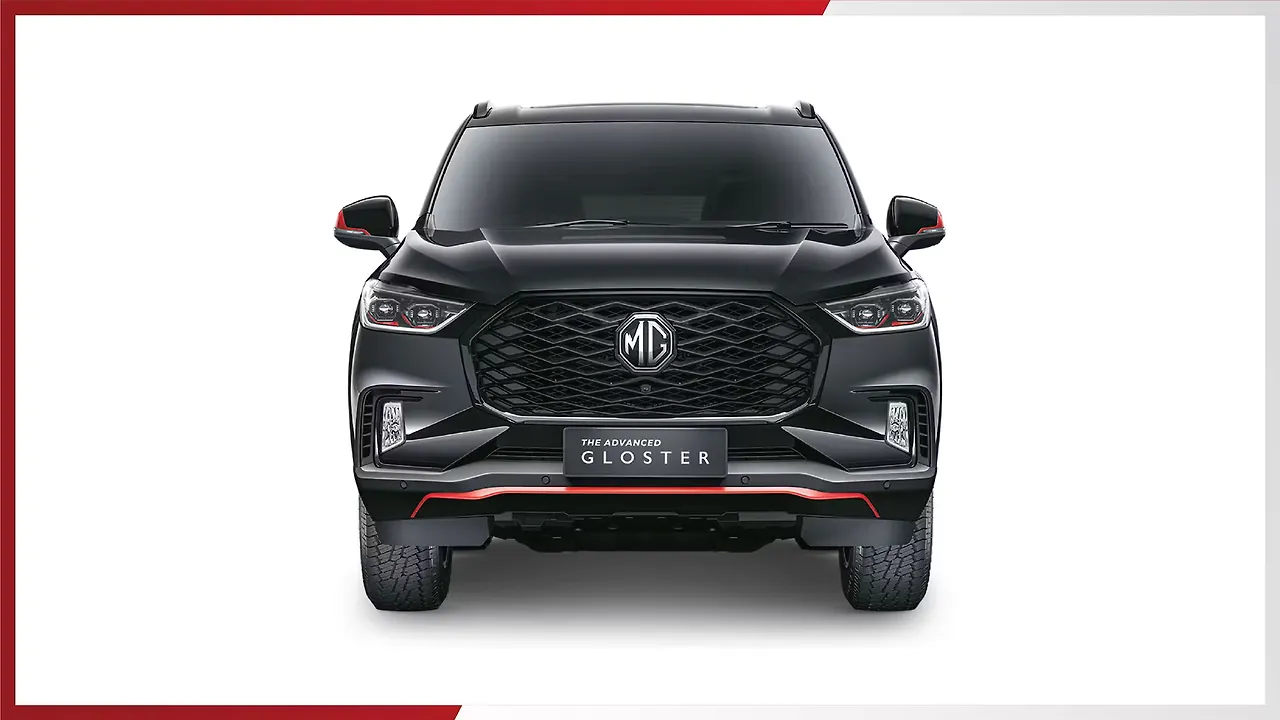 MG

THE ADVANCED
GLOSTER