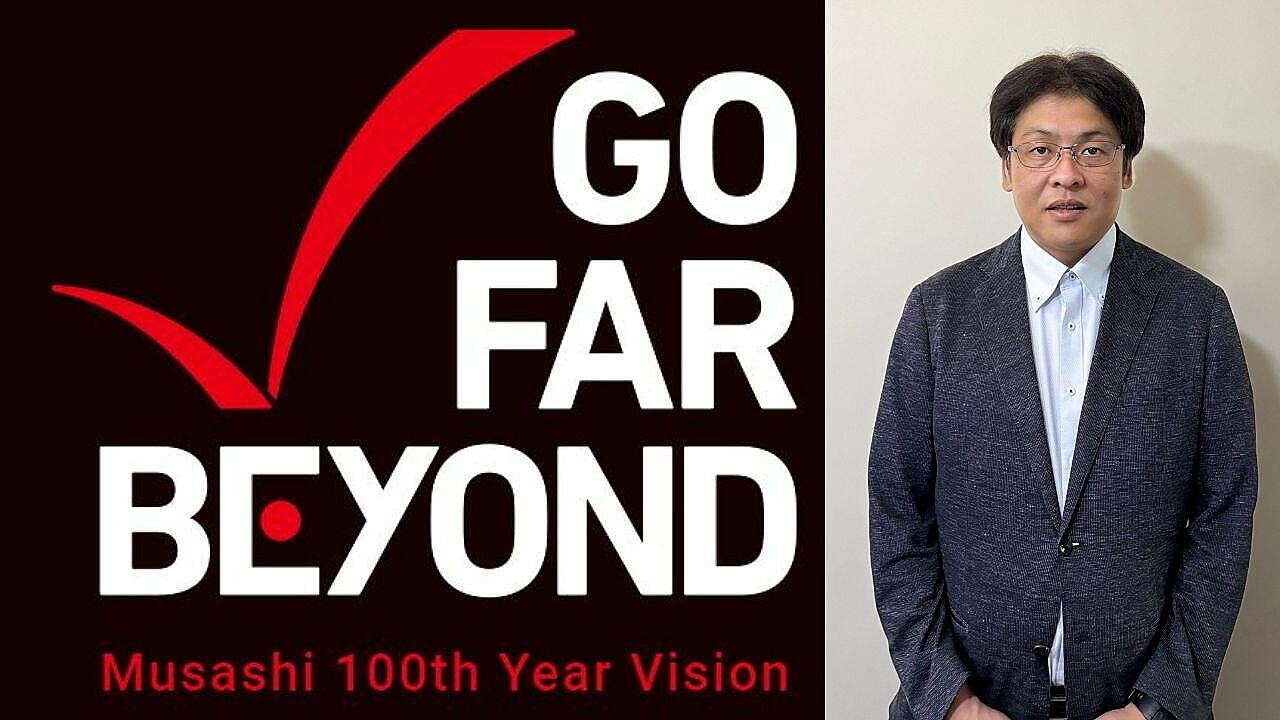 GO
FAR
BEYOND

Musashi 100th Year Vision