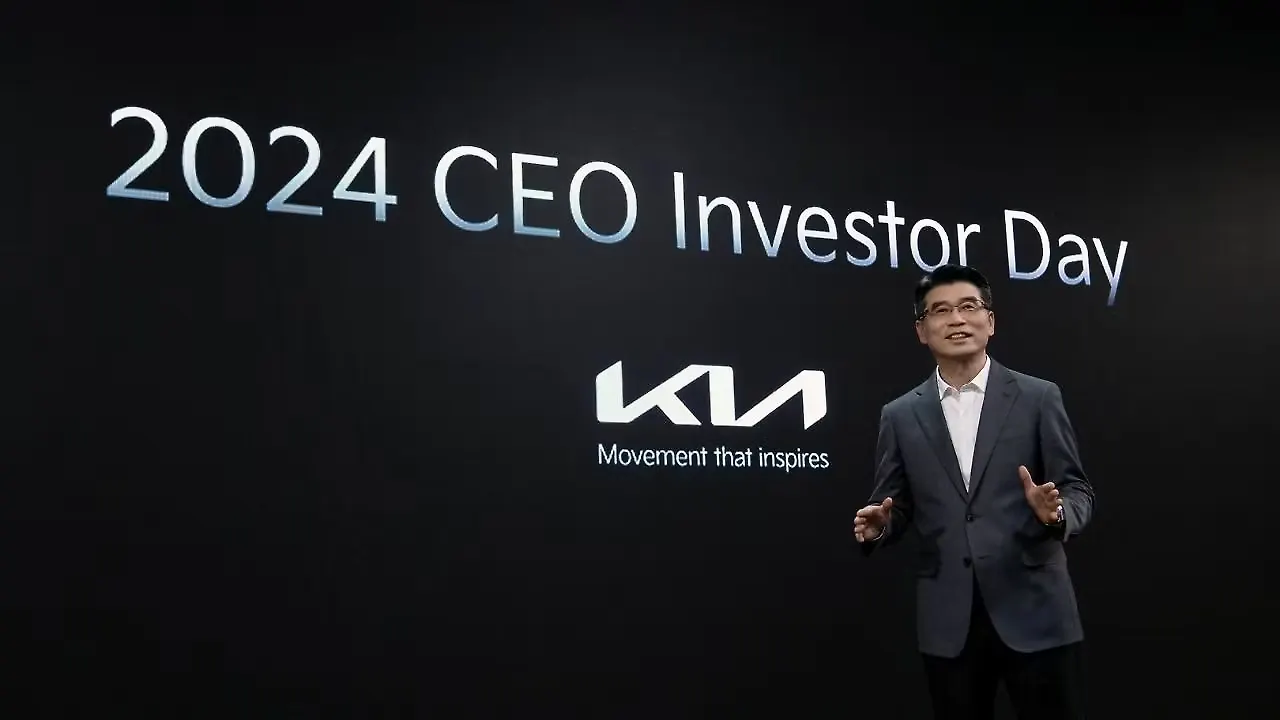 2024 CEO Investor Day

KIA
Movement that inspires