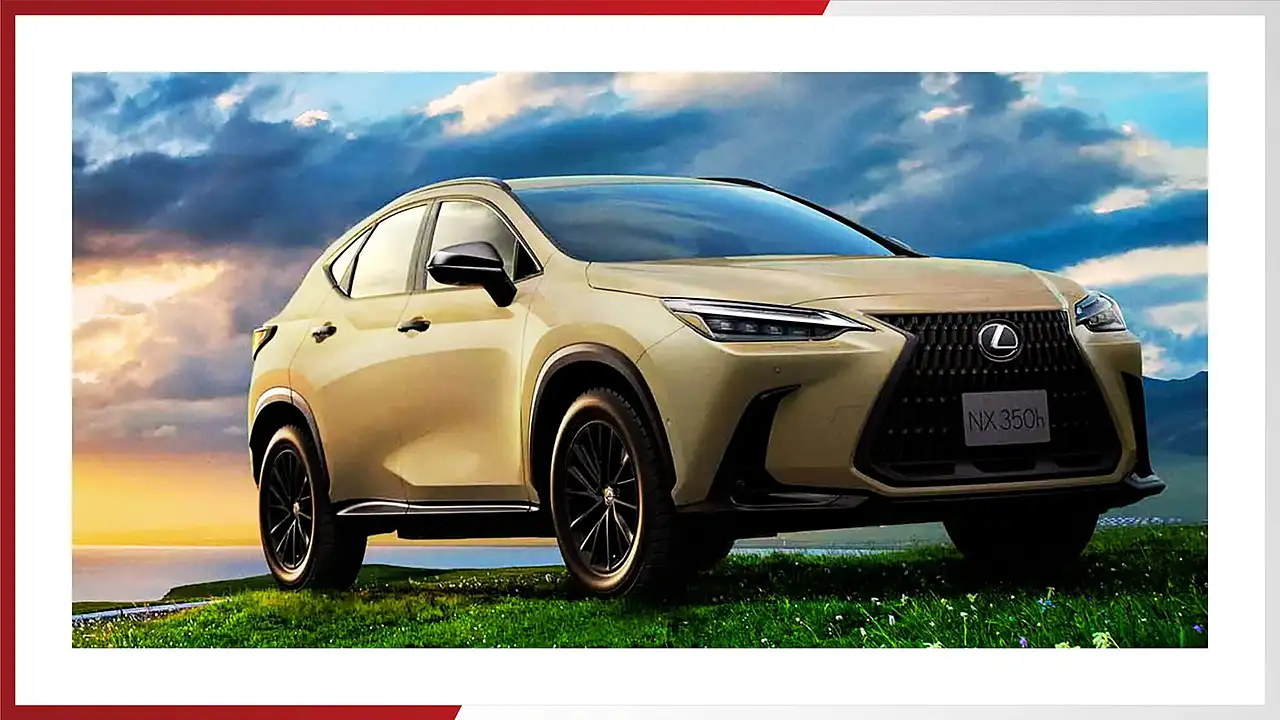 NX 350h