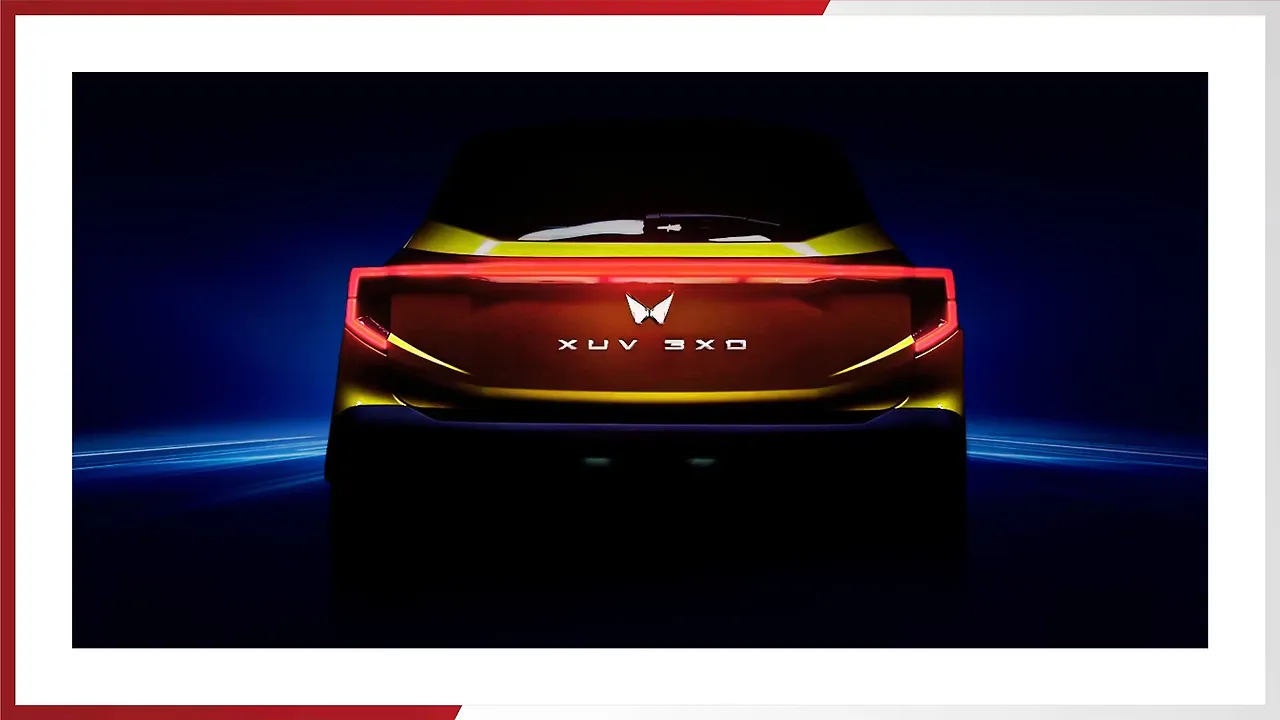 XUV 3XO