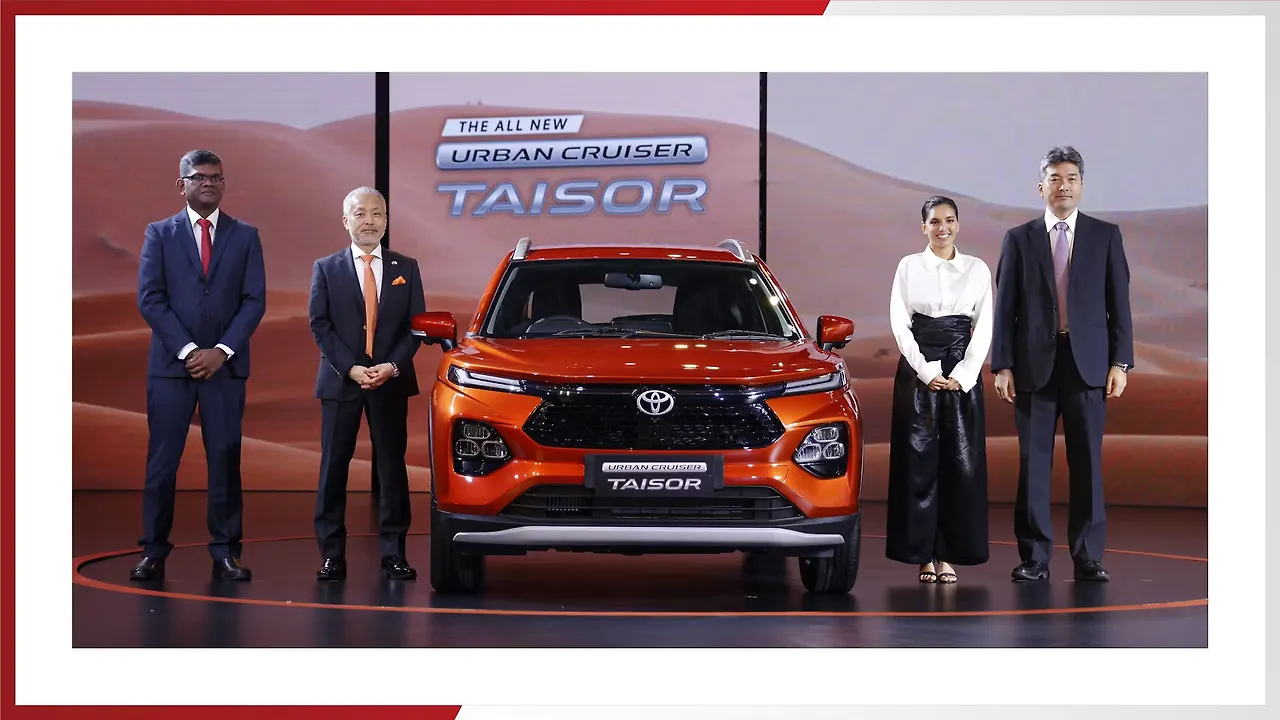 THE ALL NEW
URBAN CRUISER
TAISOR

URBAN CRUISER
TAISOR