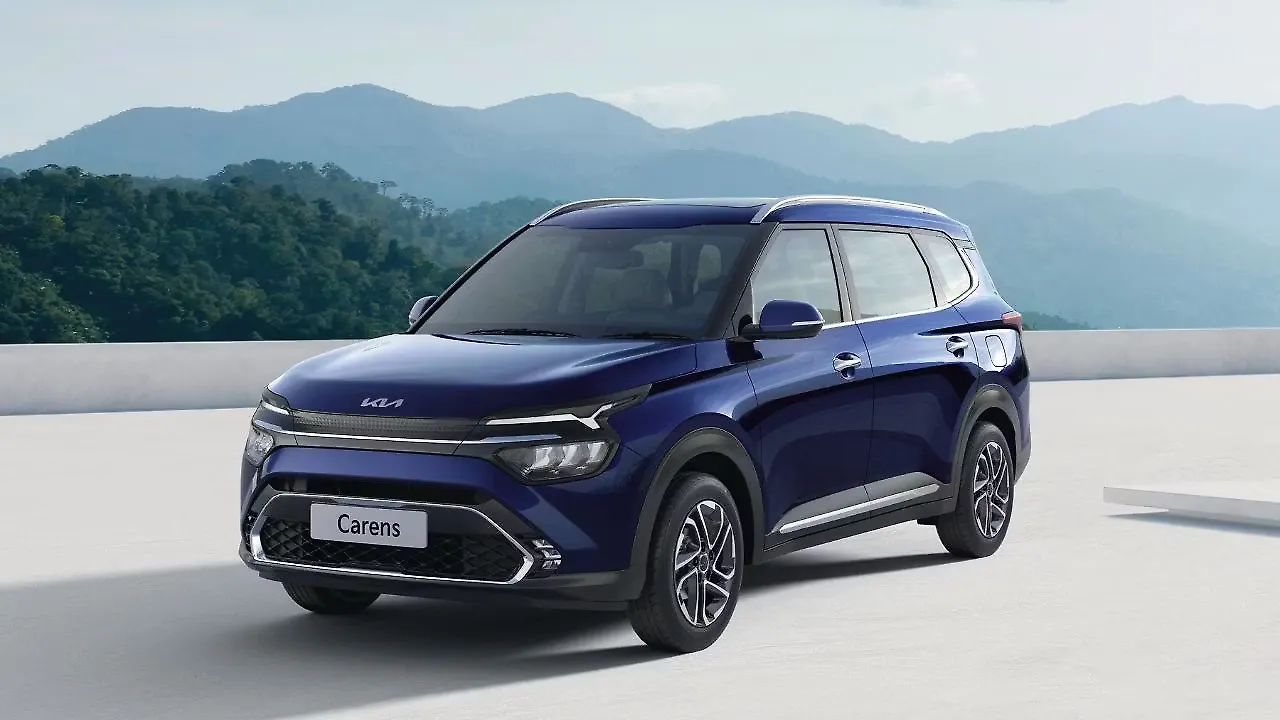 KIA

Carens