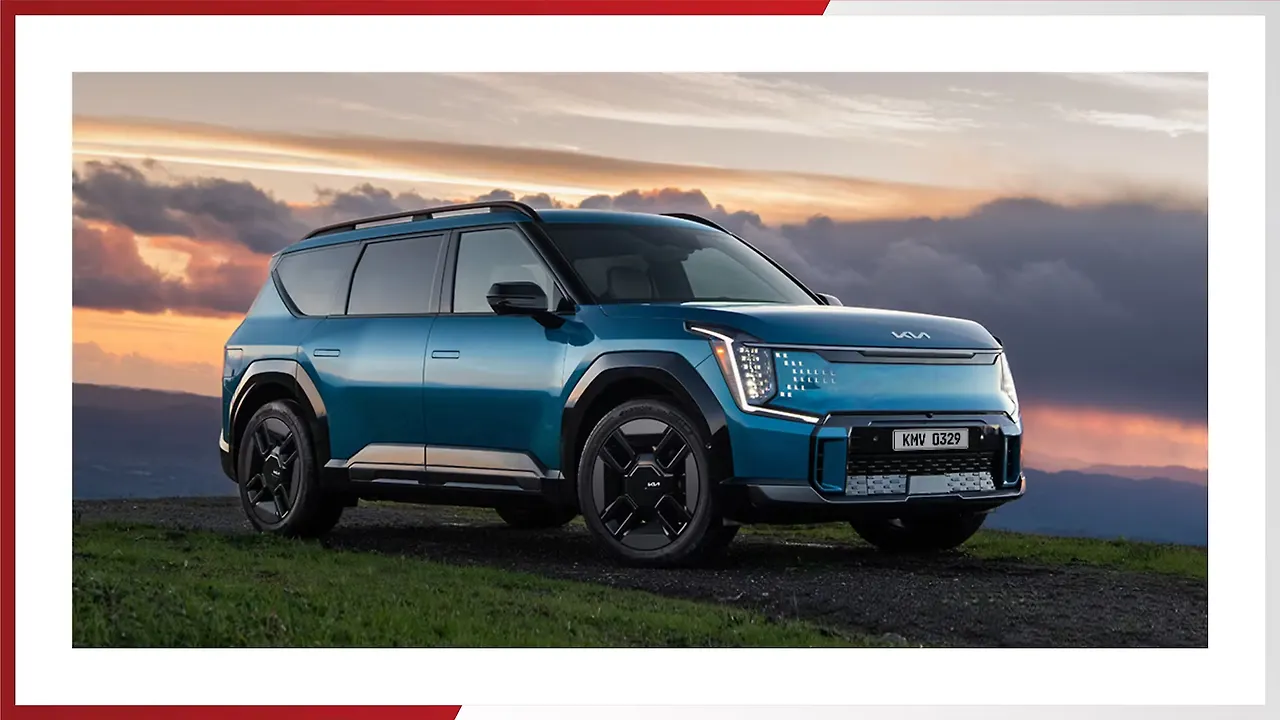 KIA

KMV 0329