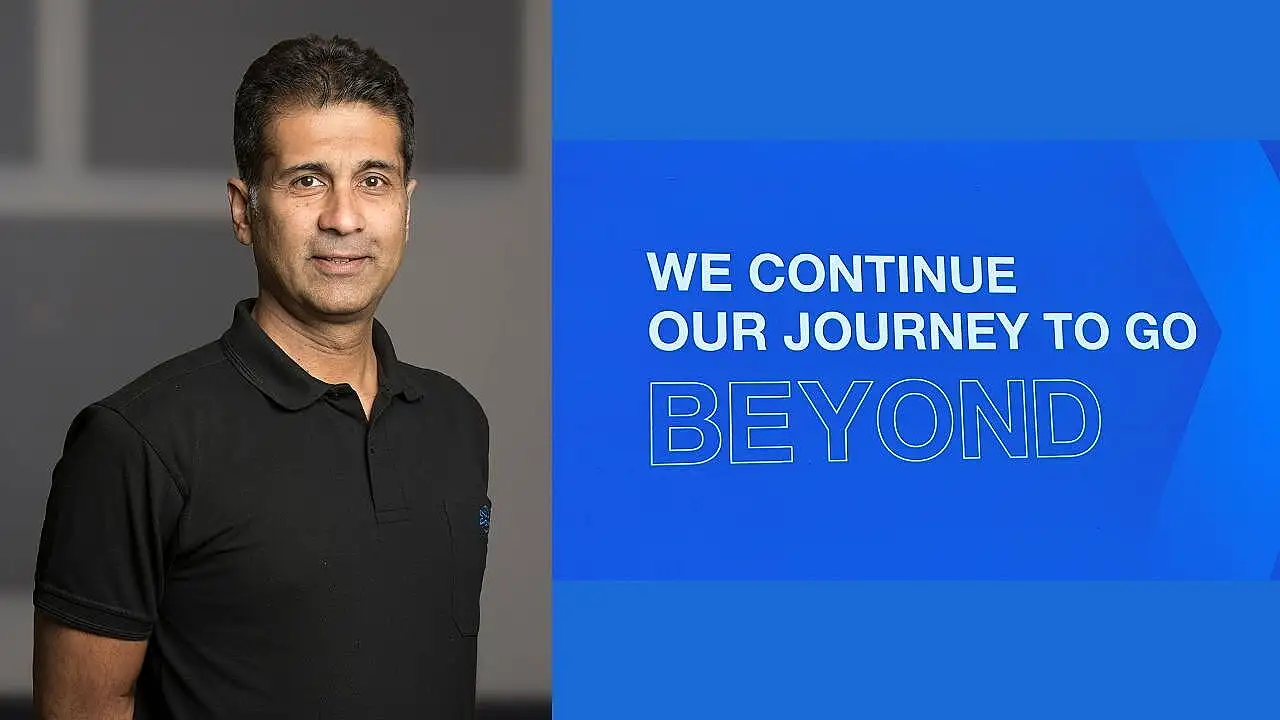 WE CONTINUE
OUR JOURNEY TO GO
BEYOND