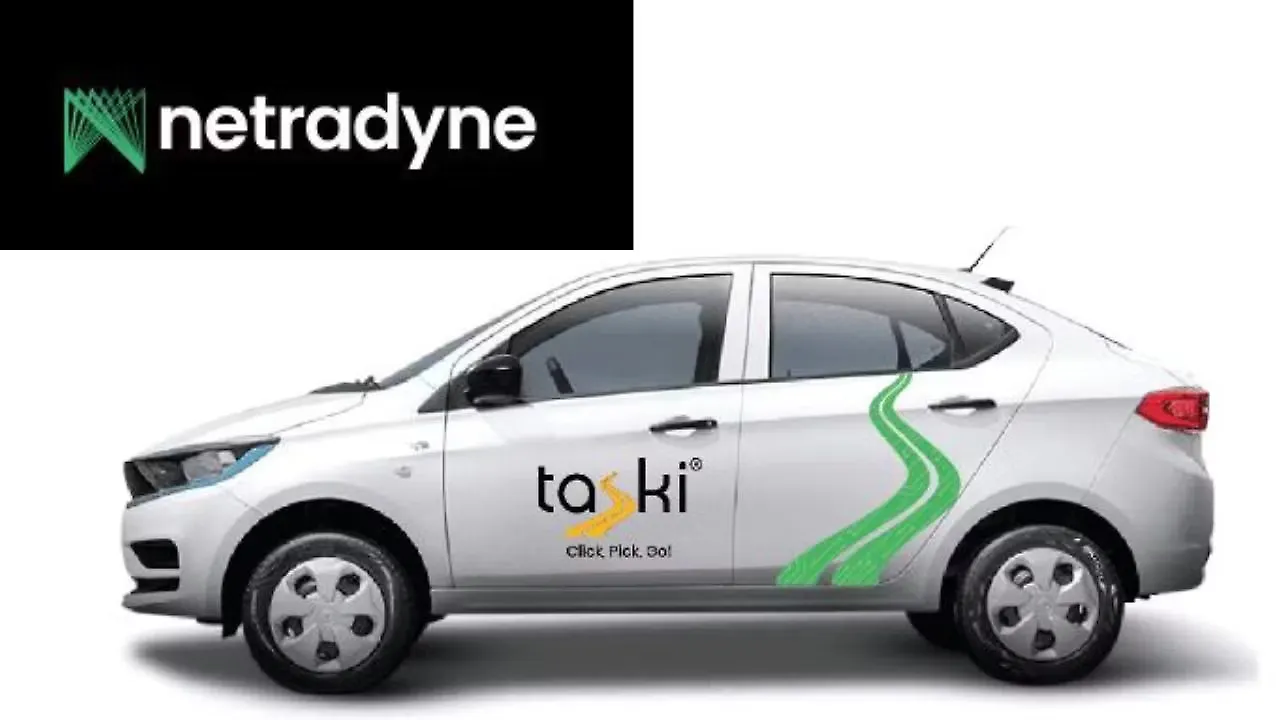 netradyne

taski®
Click, Pick, Go!