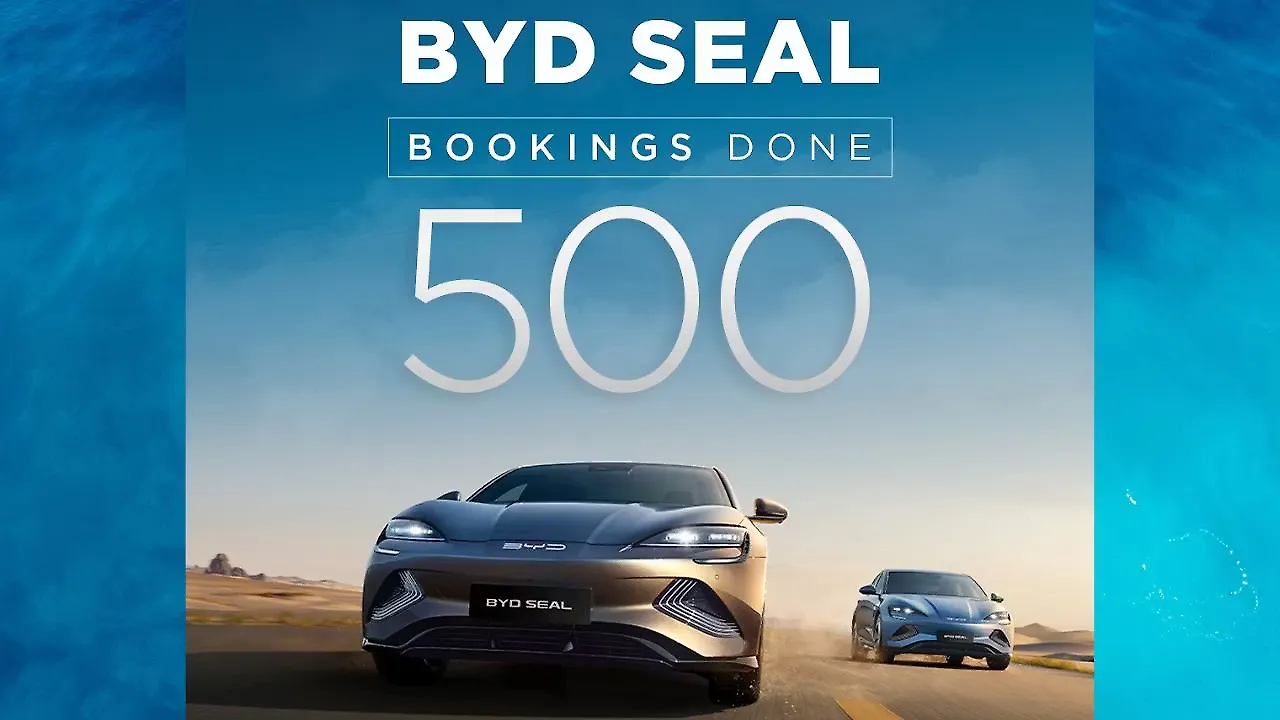 BYD SEAL

BOOKINGS DONE

500

BYD

BYD SEAL

BYD SEAL