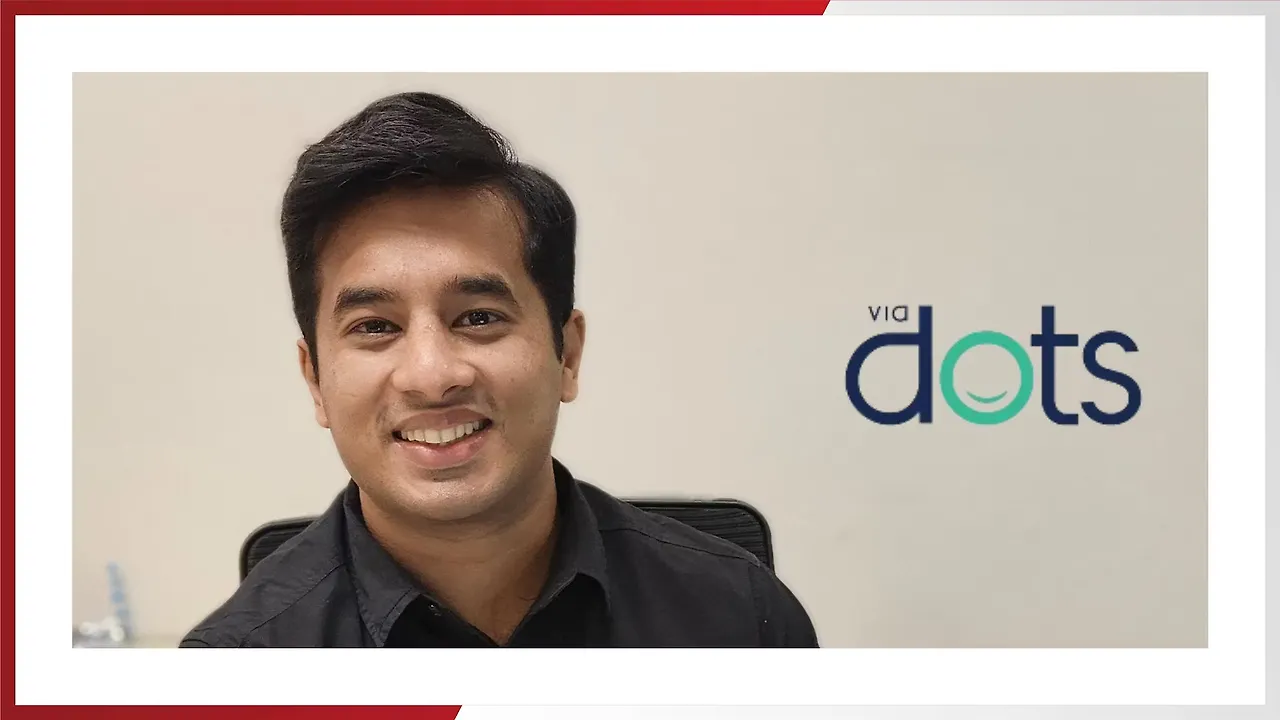 VIA dots