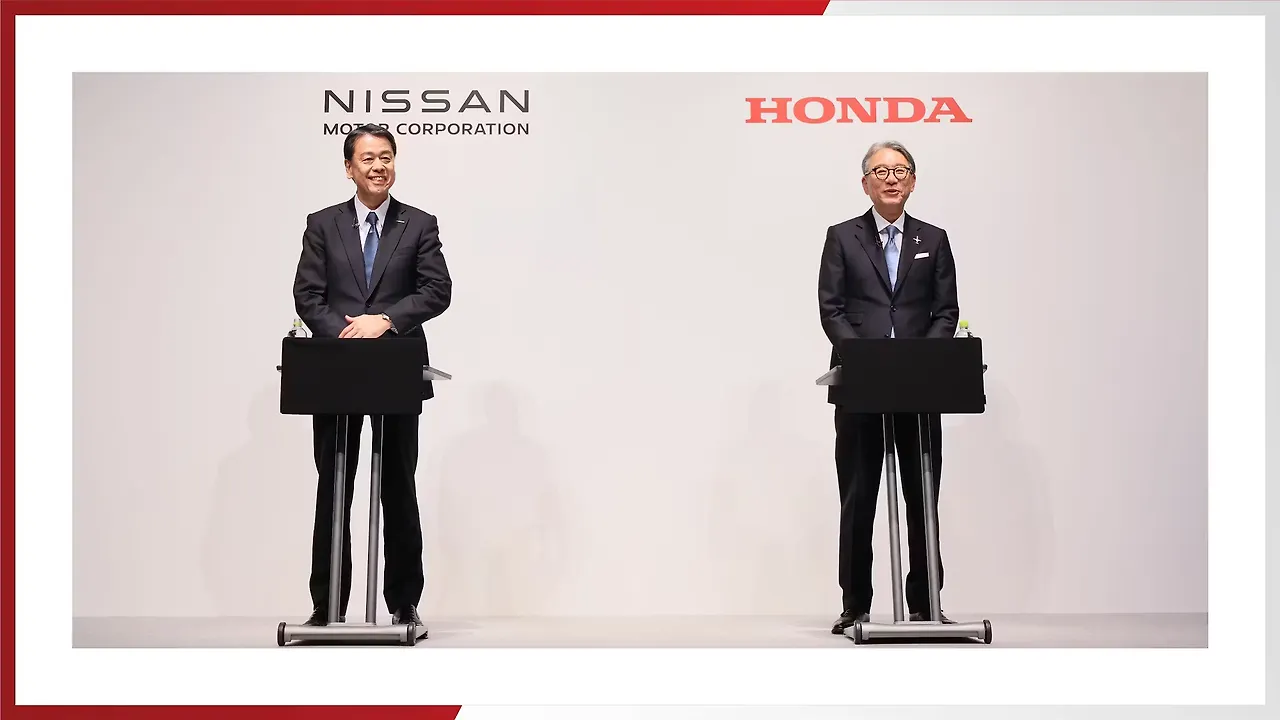 NISSAN
MOTOR CORPORATION

HONDA