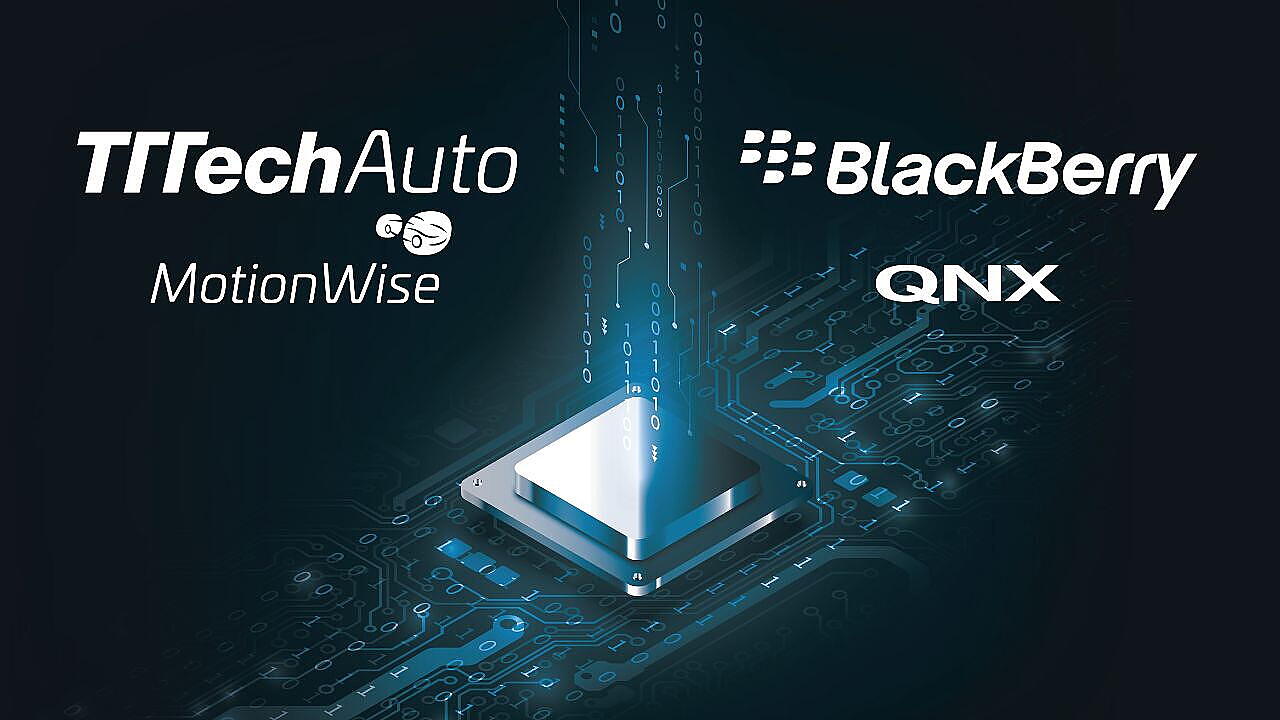 TTTechAuto
MotionWise

BlackBerry
QNX