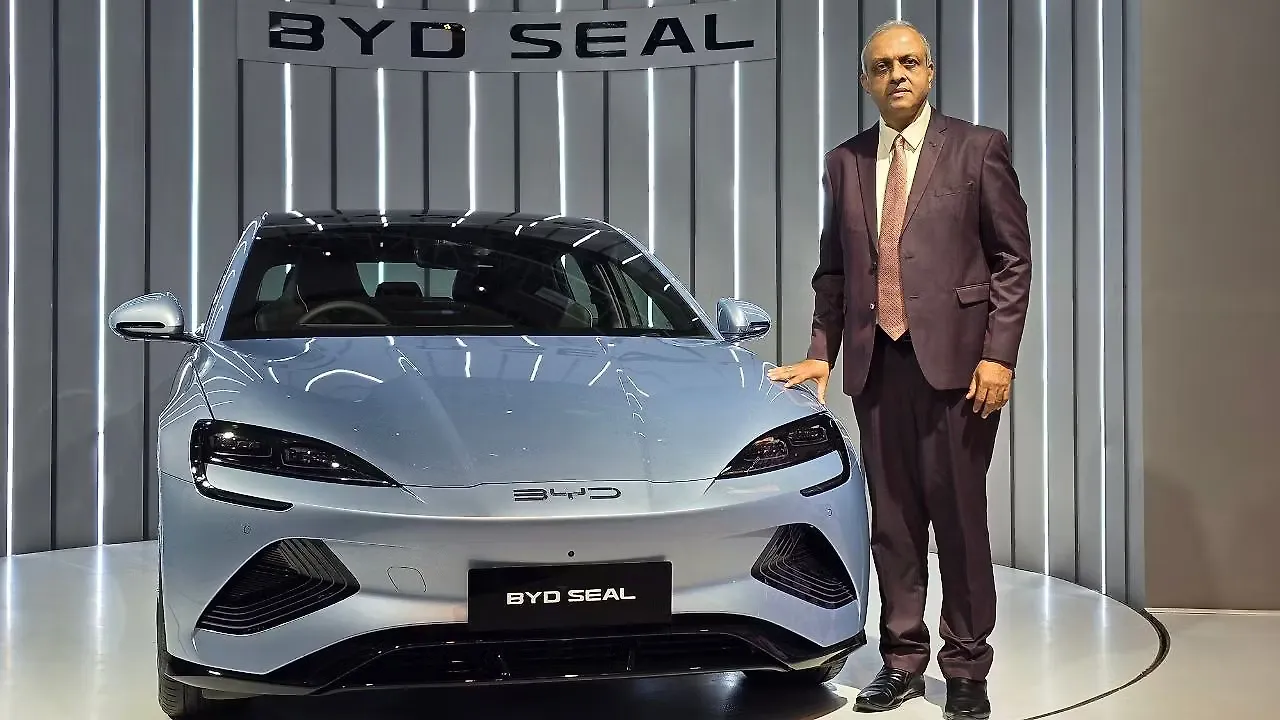 BYD SEAL

BYD

BYD SEAL