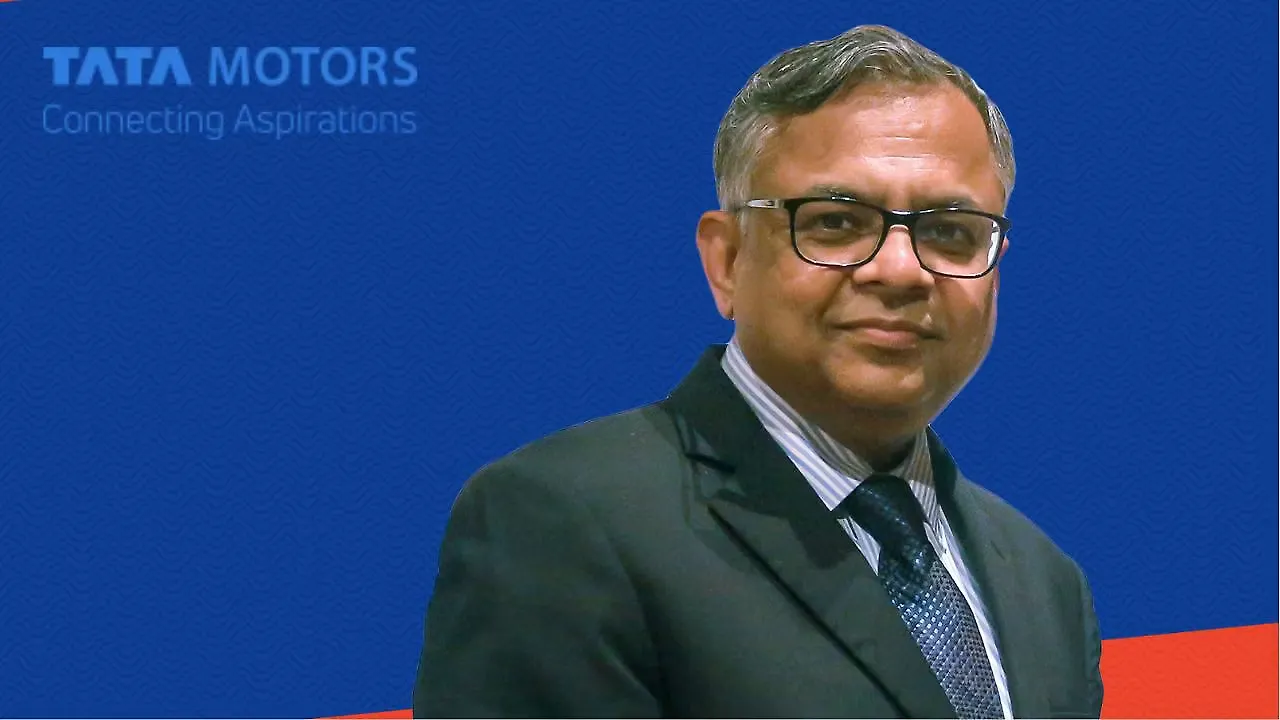 TATA MOTORS
Connecting Aspirations