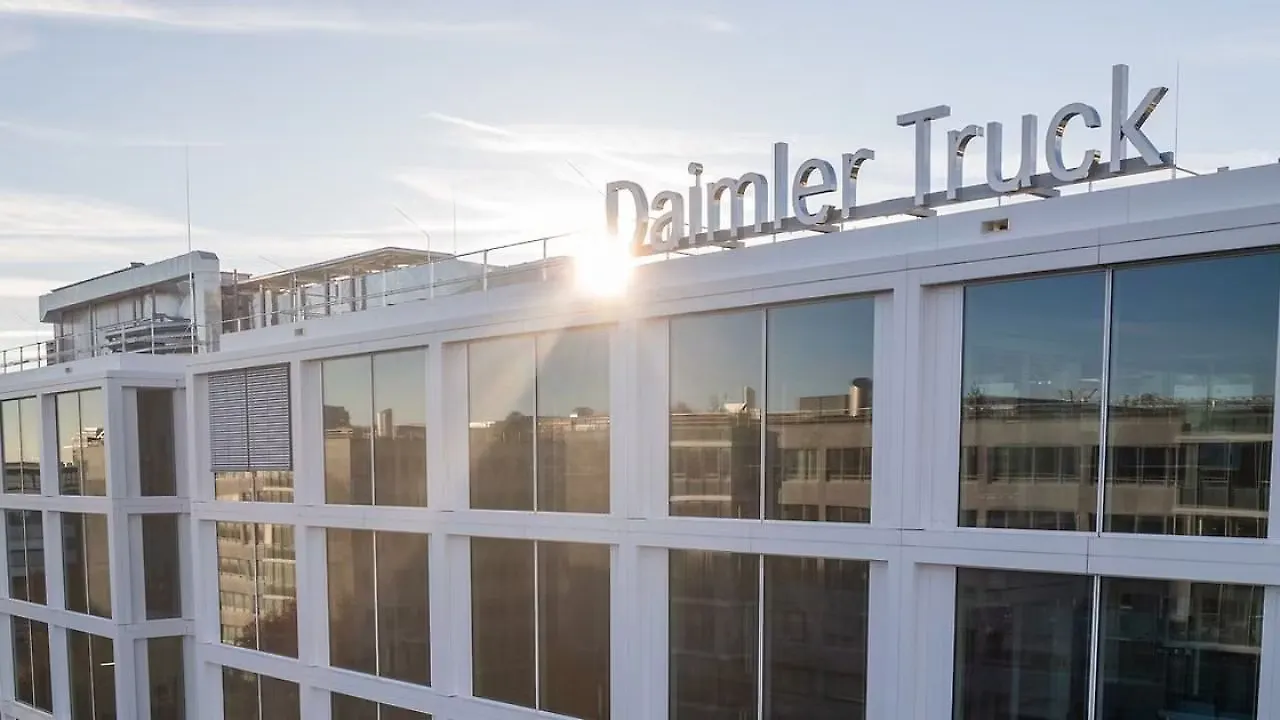 Daimler Truck