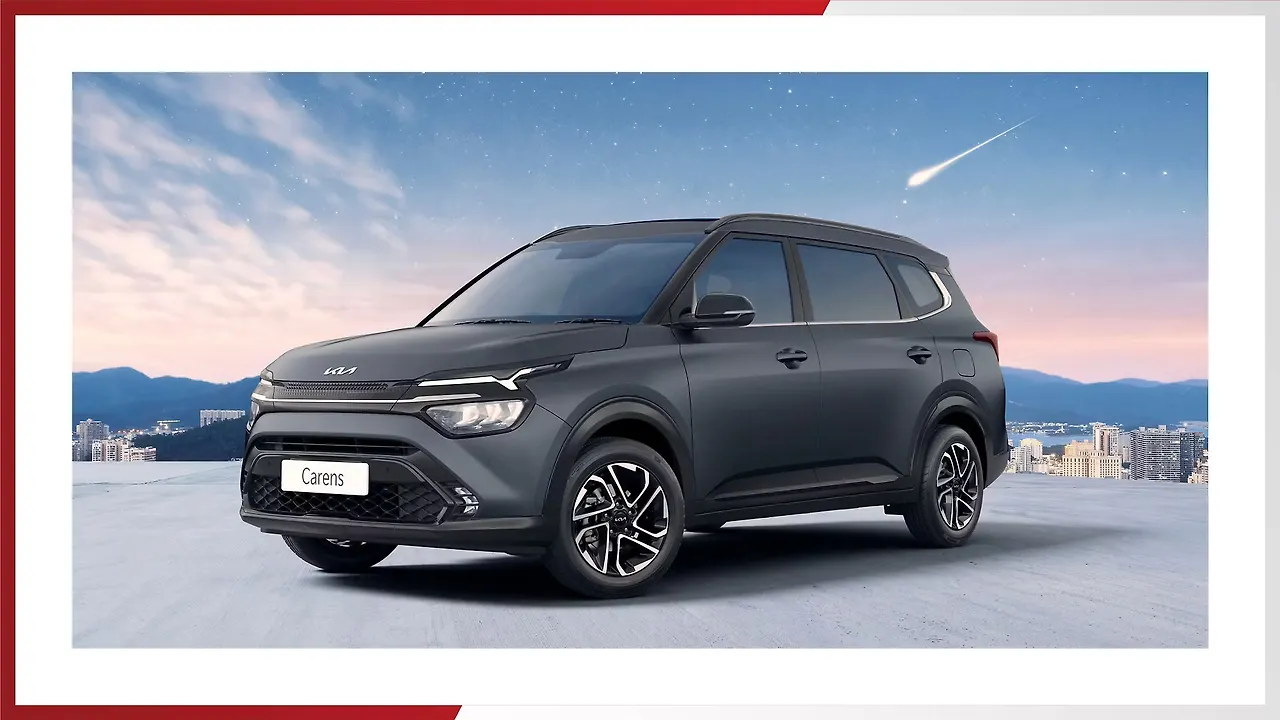 KIA

Carens