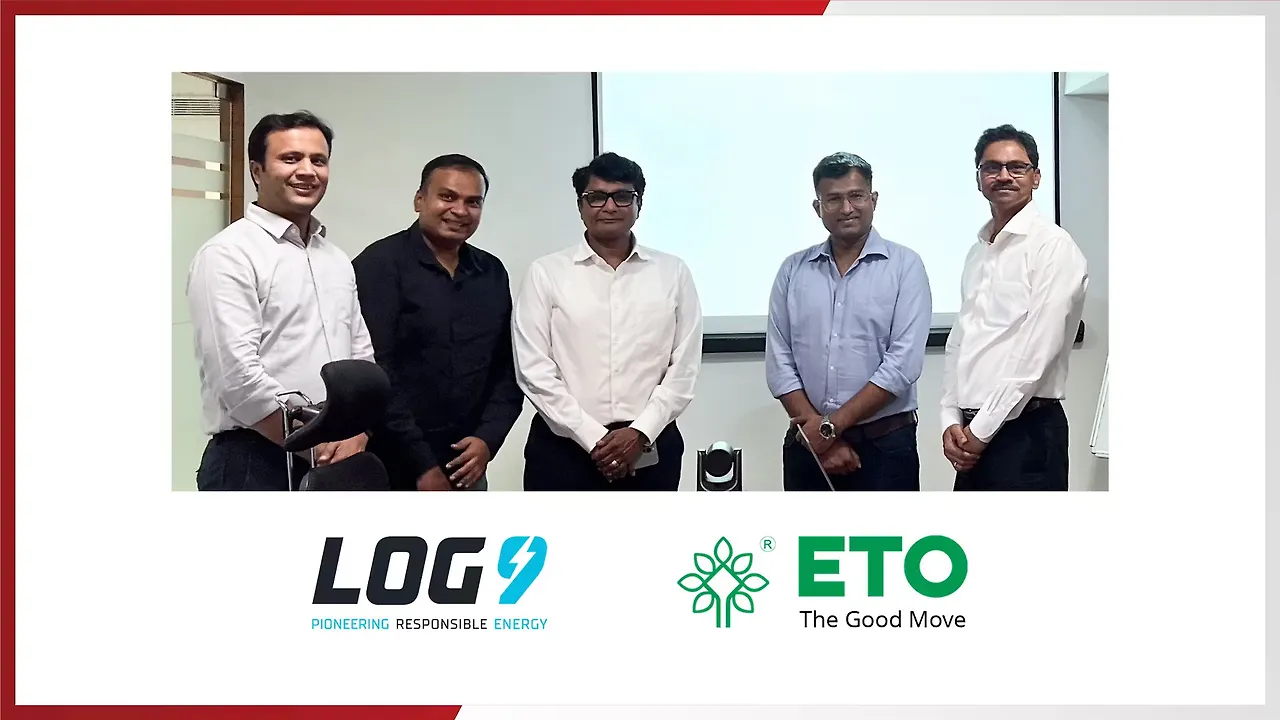 LOG9
PIONEERING RESPONSIBLE ENERGY

® ETO
The Good Move