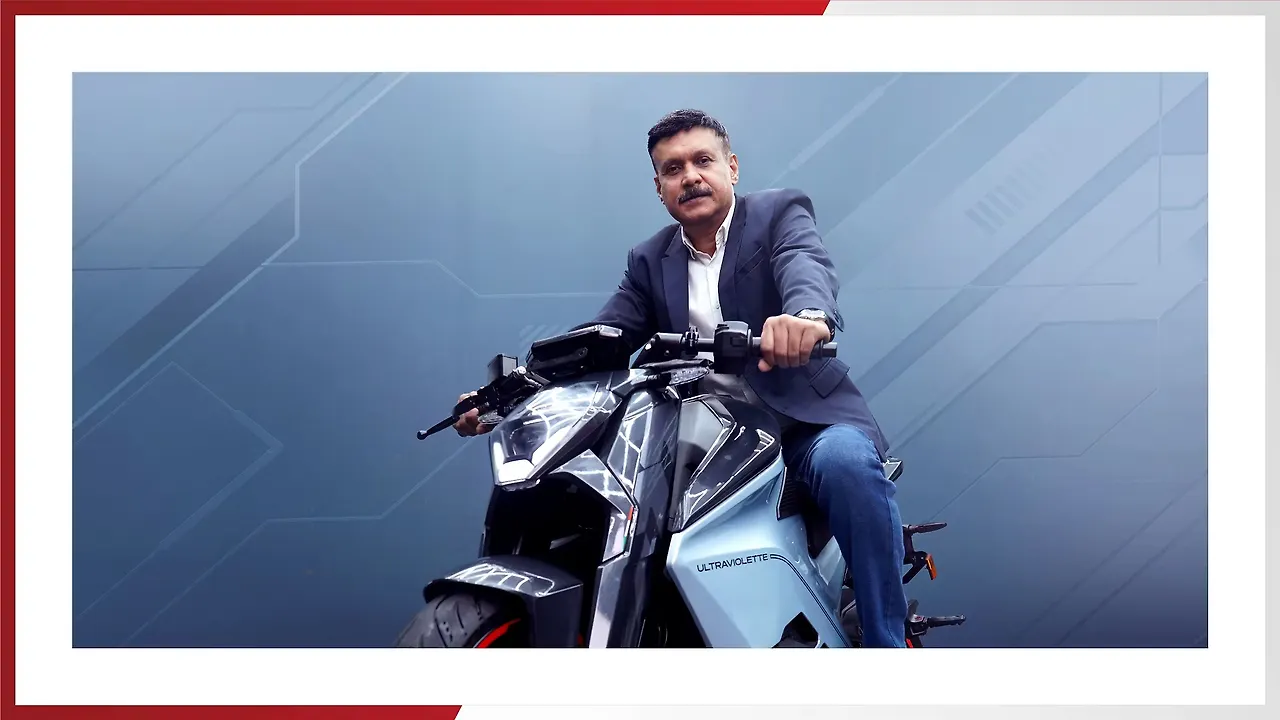 ULTRAVIOLETTE