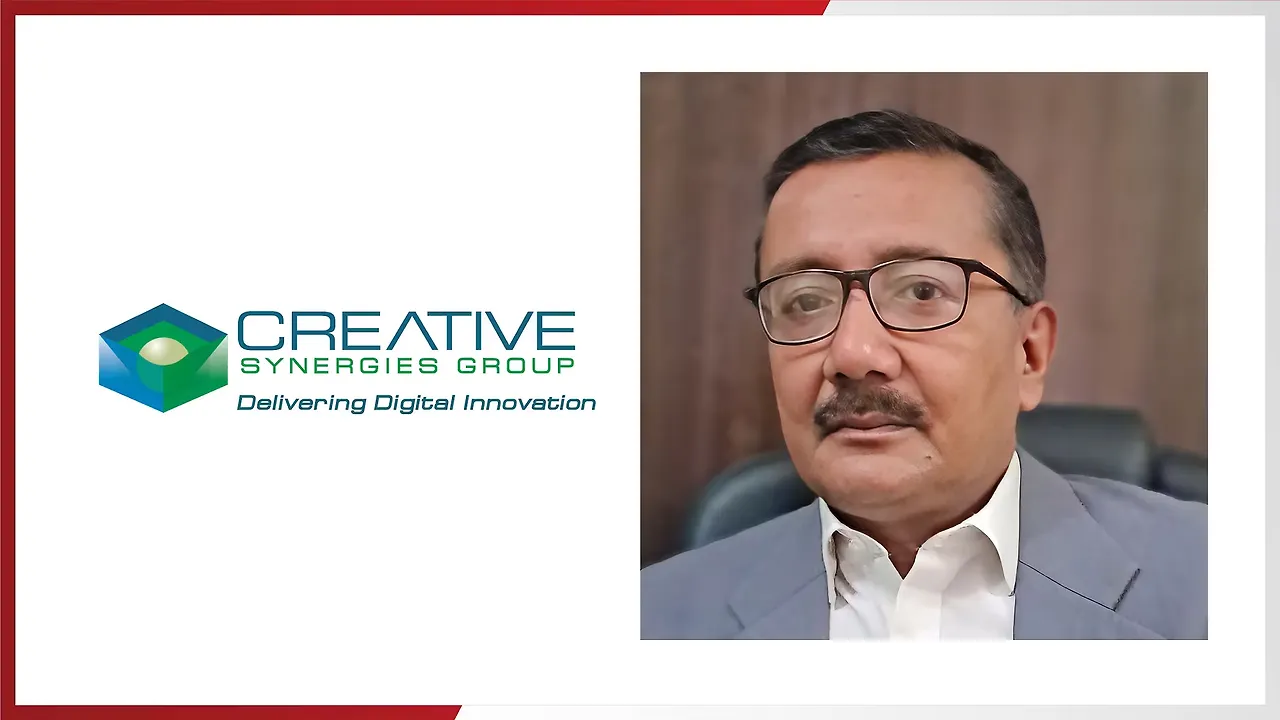 CREATIVE
SYNERGIES GROUP
Delivering Digital Innovation