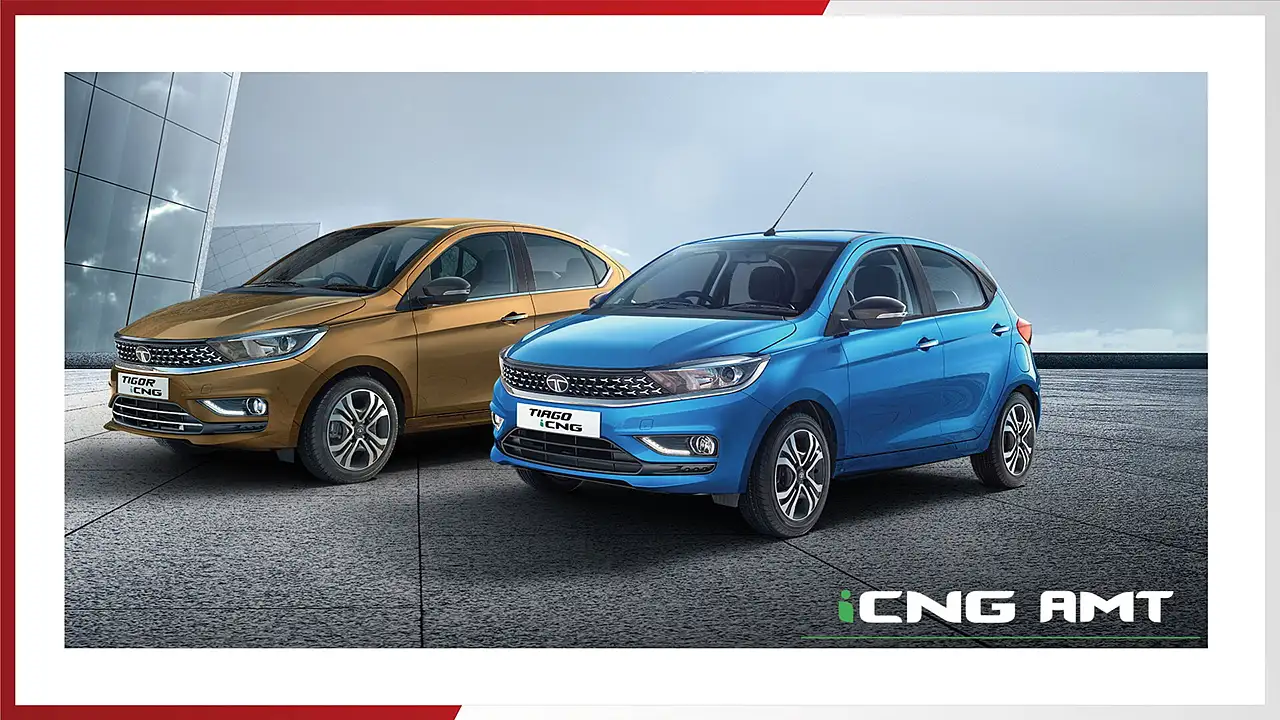 TIGOR iCNG

TIAGO iCNG

iCNG AMT