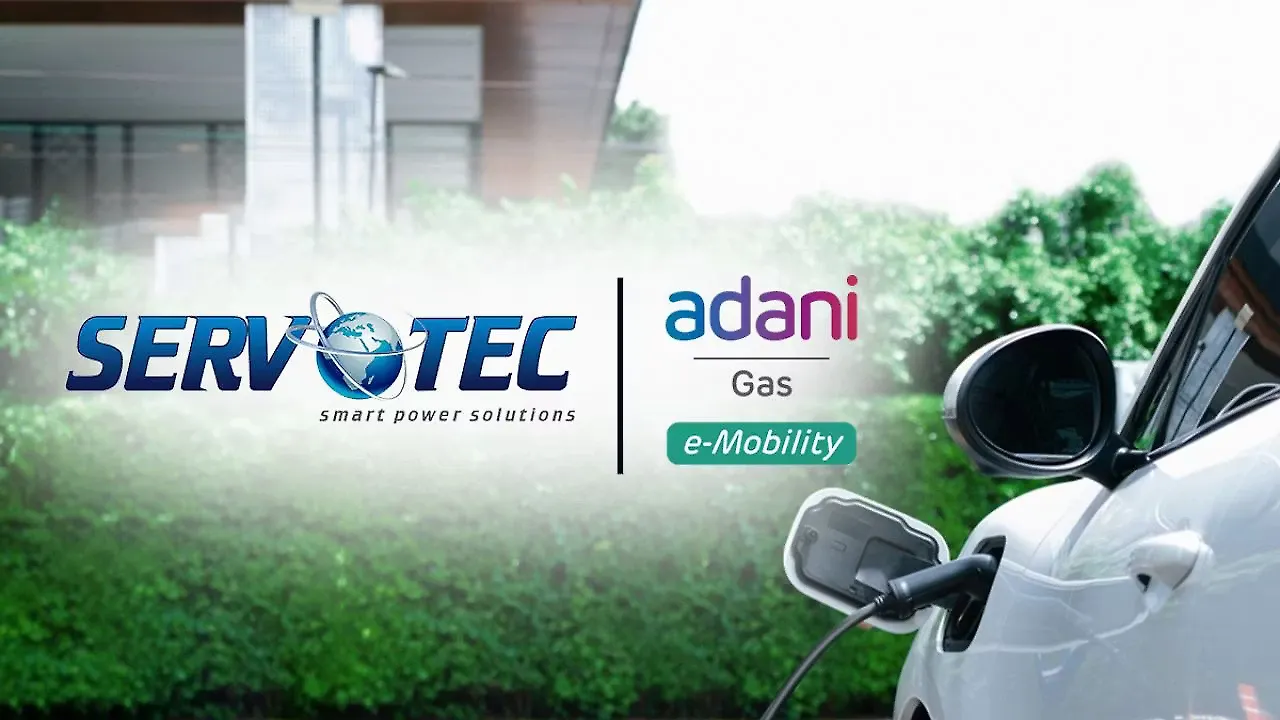 SERVOTEC
smart power solutions

adani
Gas
e-Mobility