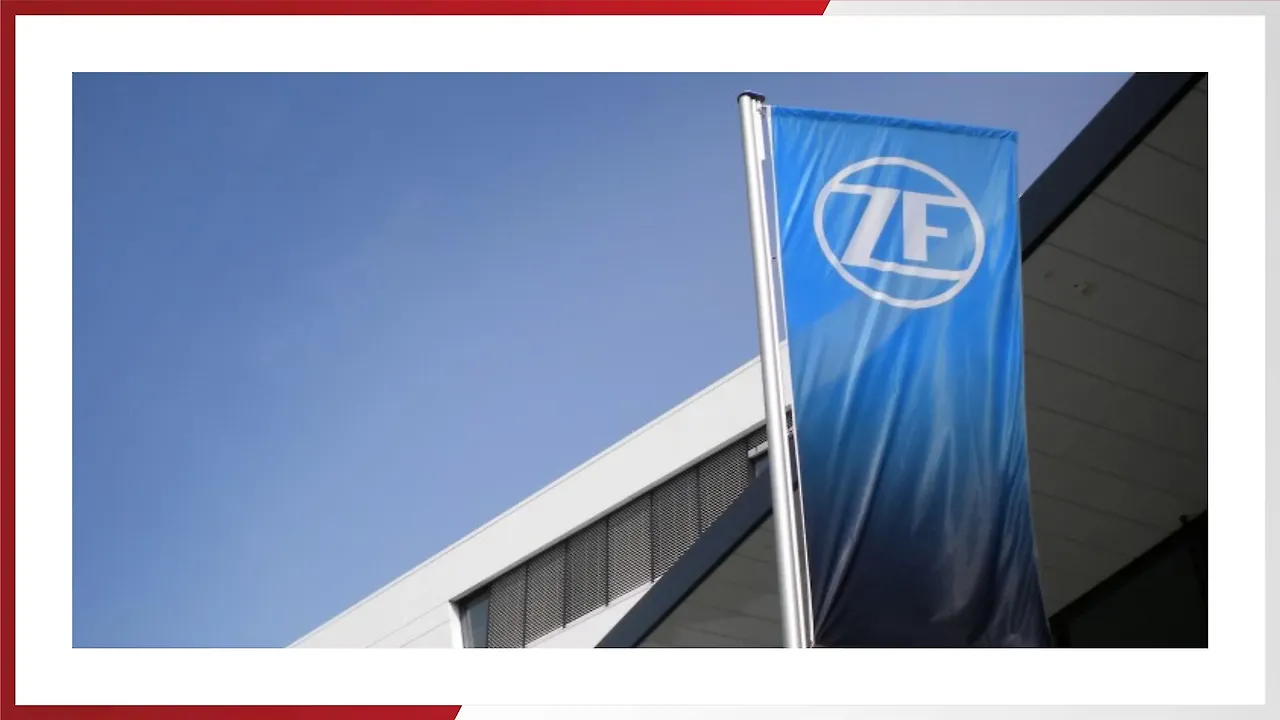 ZF