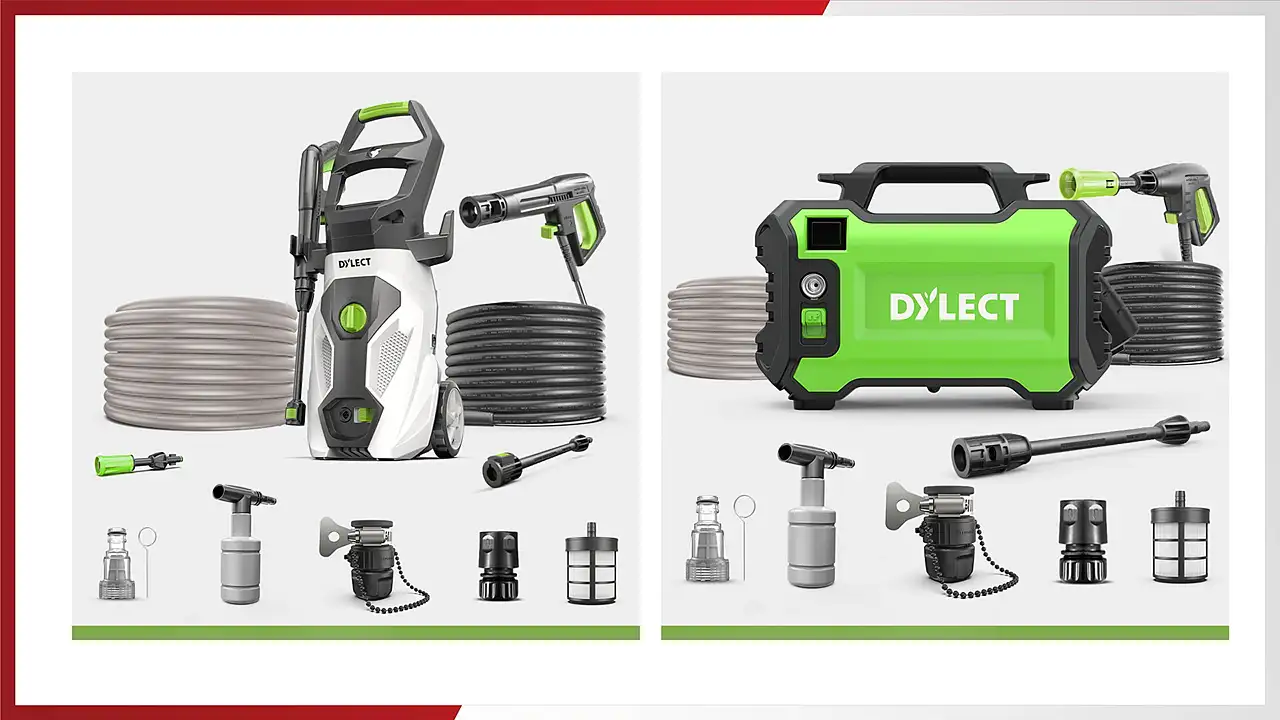 DYLECT

DYLECT