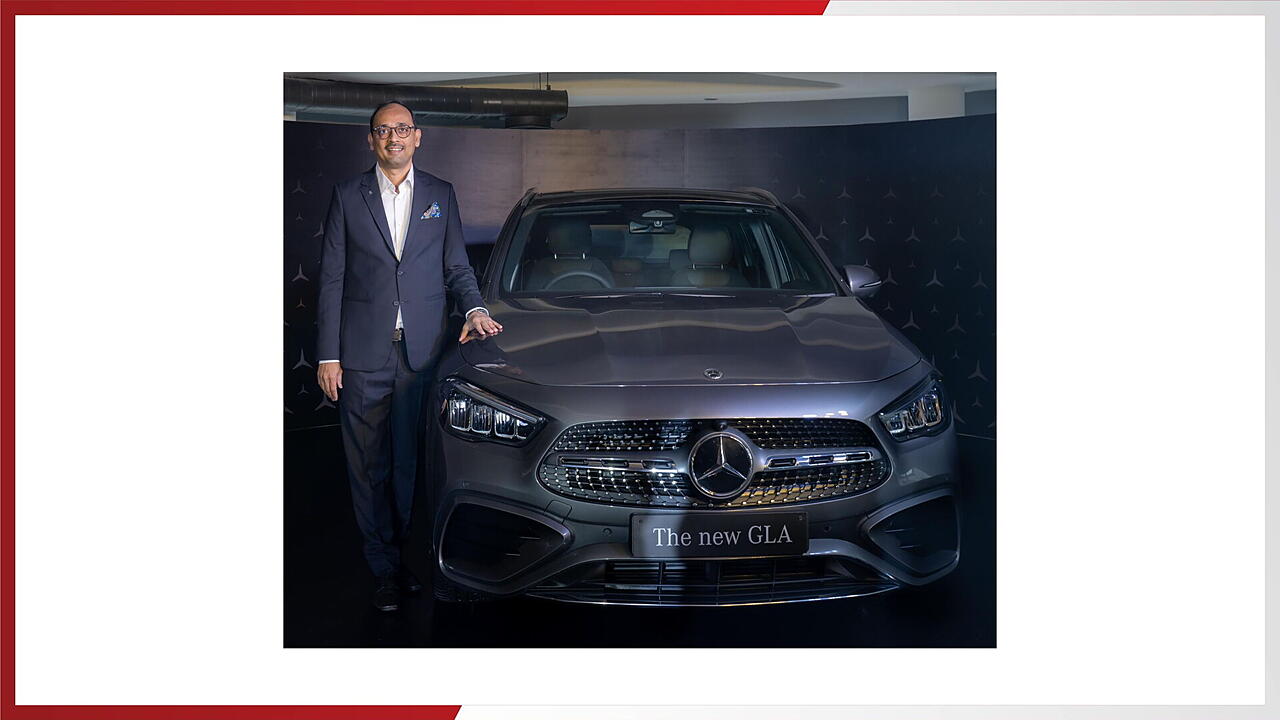 The new GLA