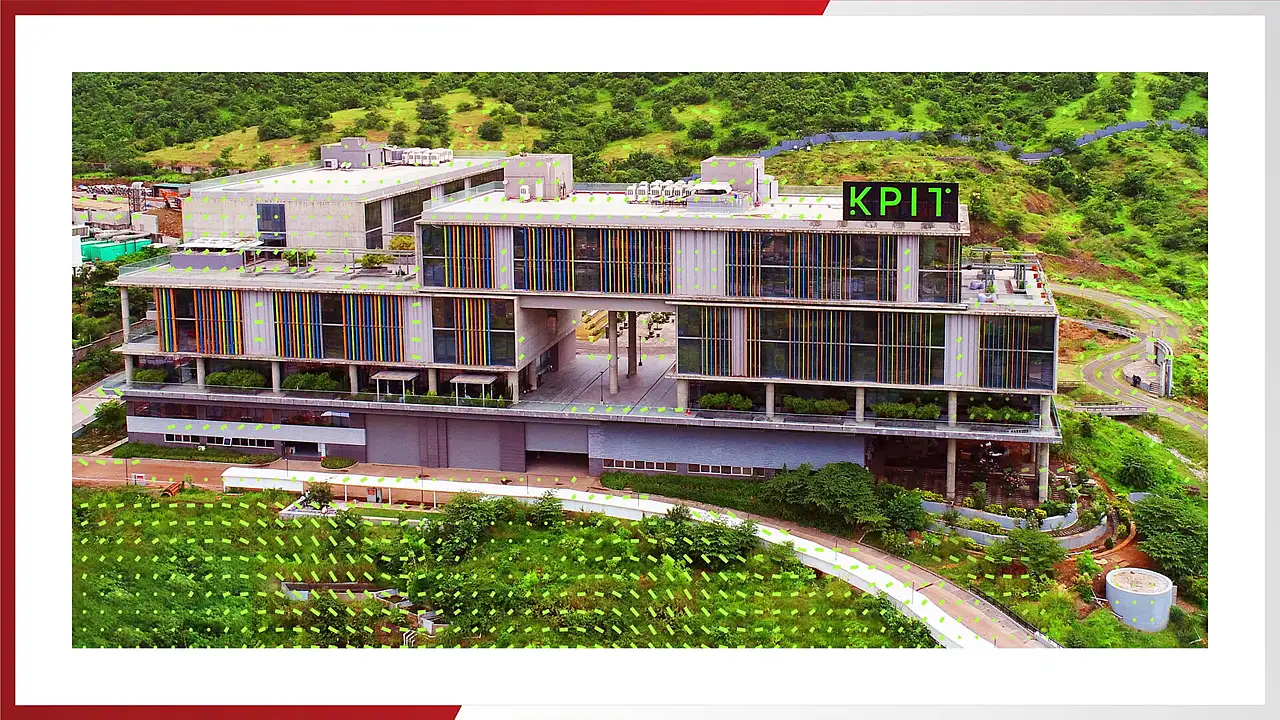 KPIT