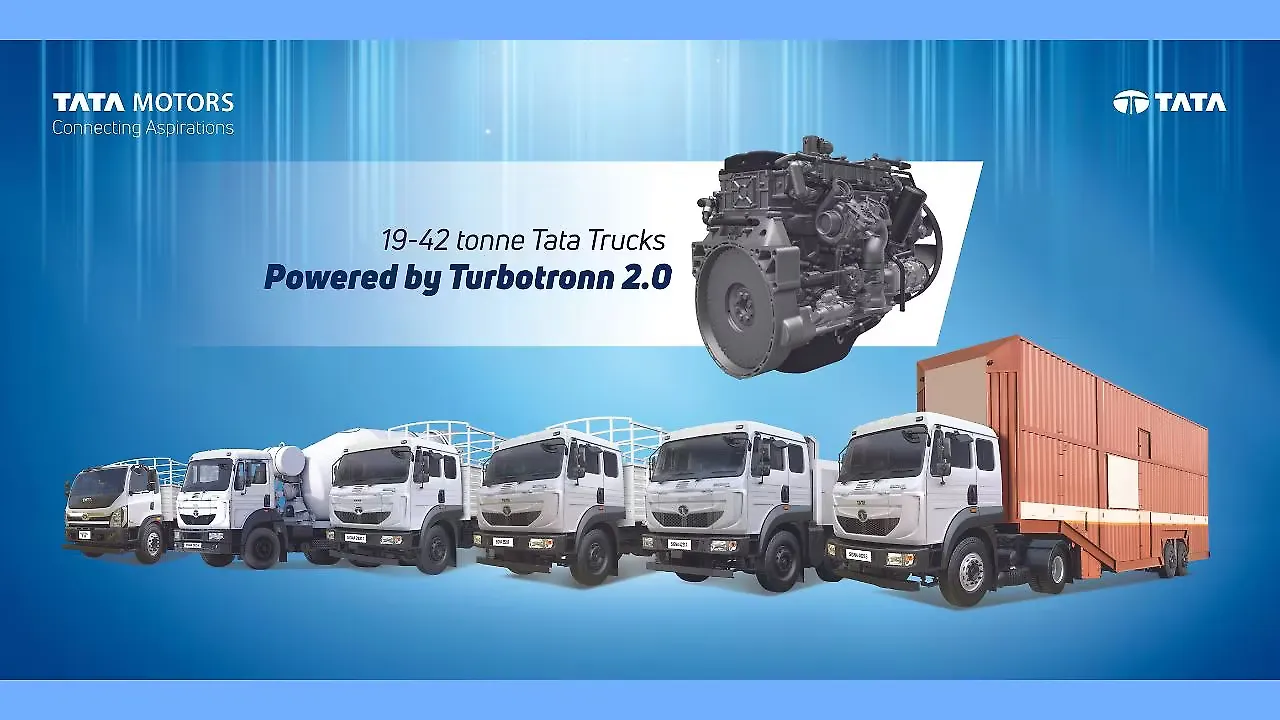 TATA MOTORS
Connecting Aspirations

TATA

19-42 tonne Tata Trucks
Powered by Turbotronn 2.0