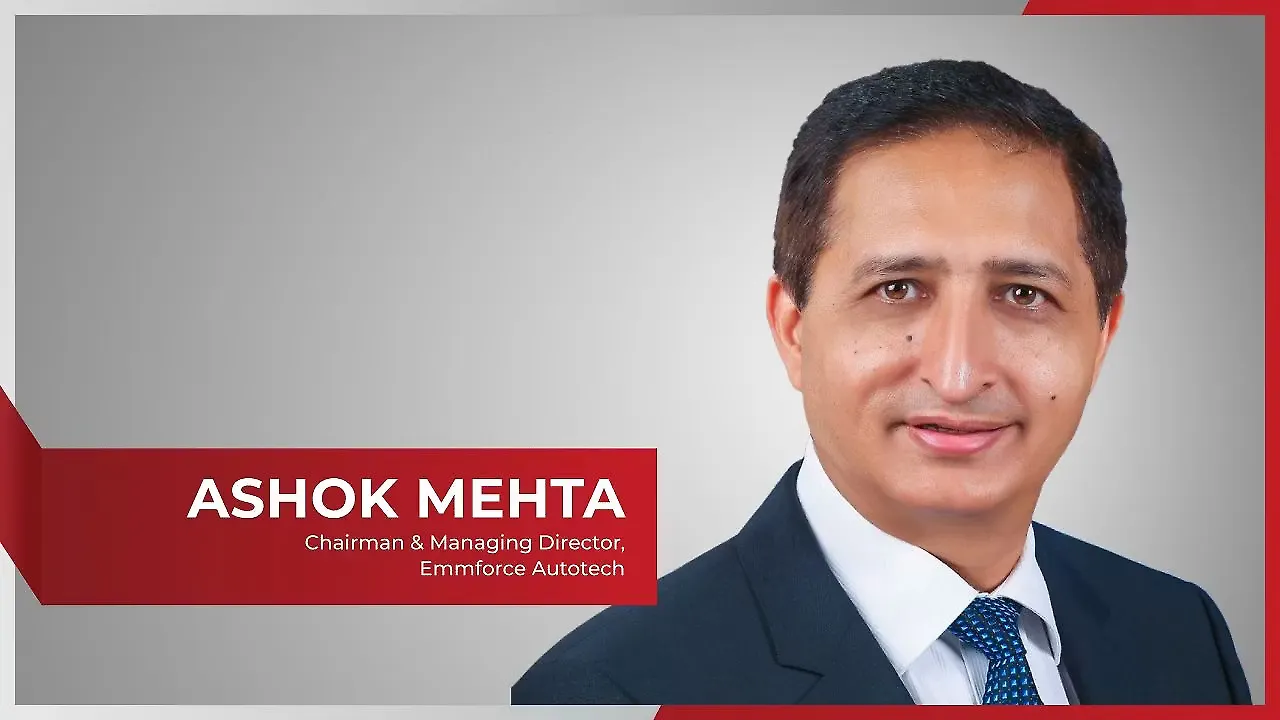 ASHOK MEHTA
Chairman & Managing Director, Emmforce Autotech