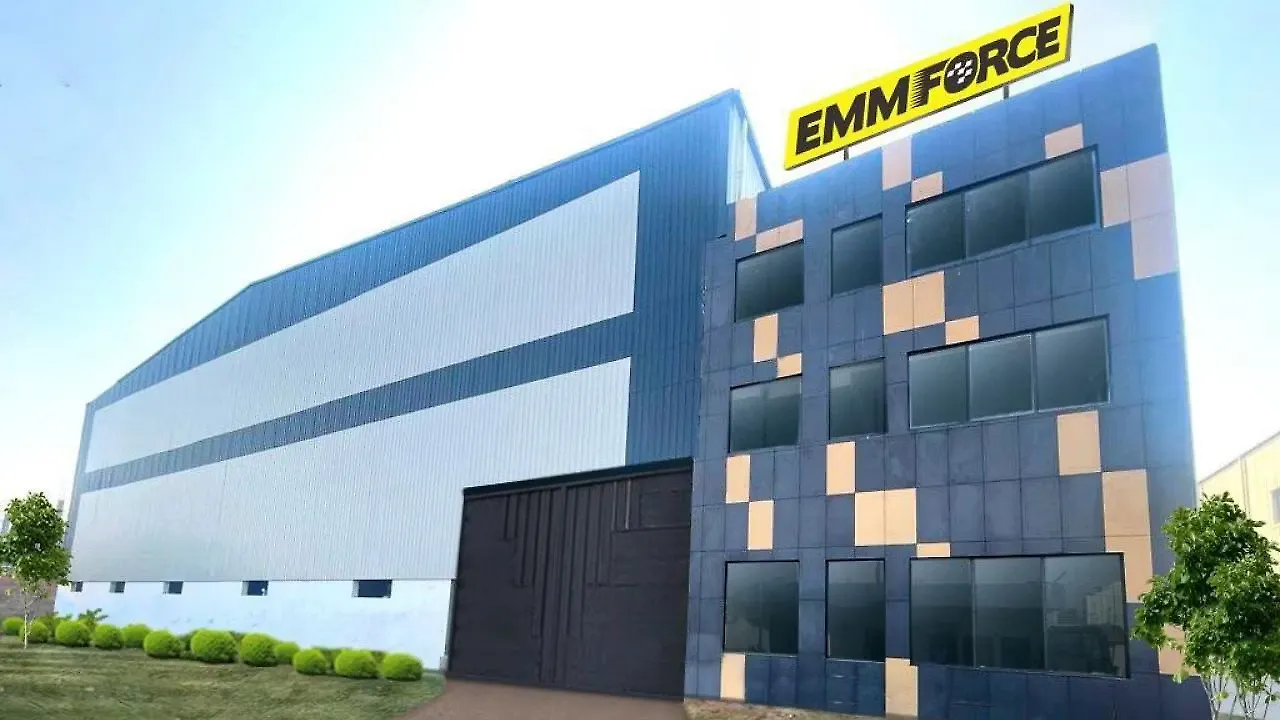 EMMFORCE