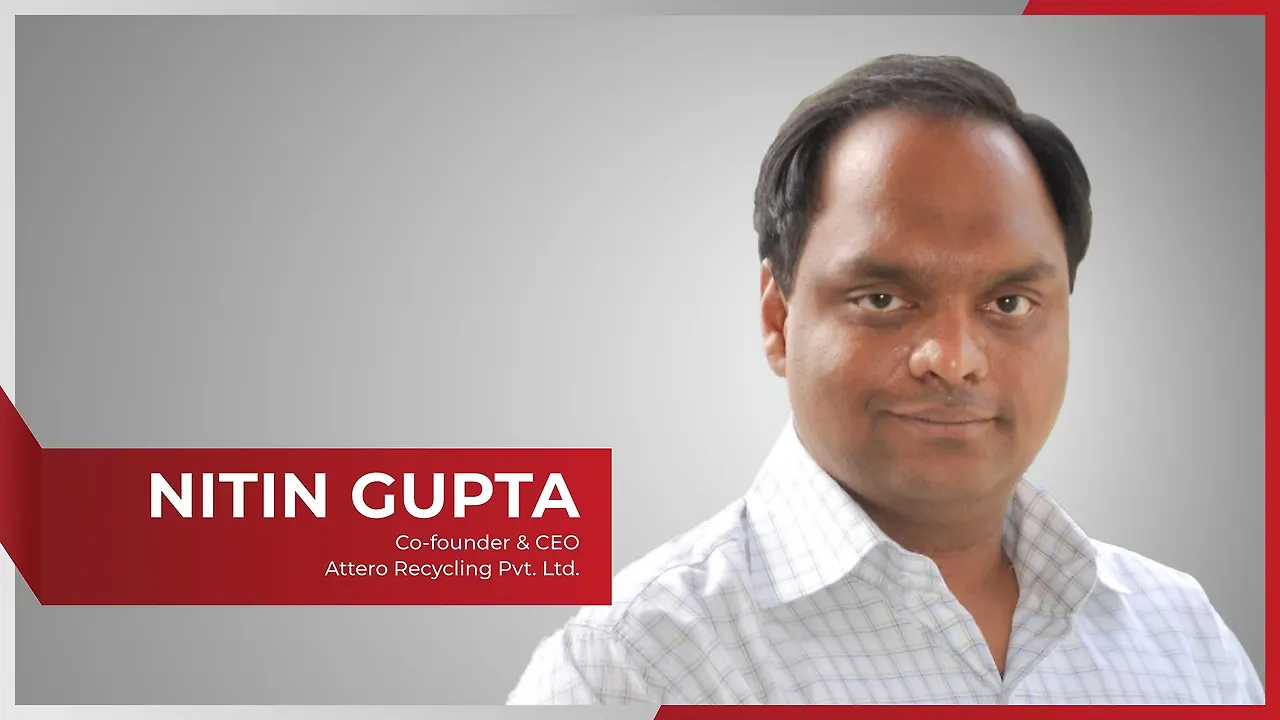 NITIN GUPTA
Co-founder & CEO
Attero Recycling Pvt. Ltd.