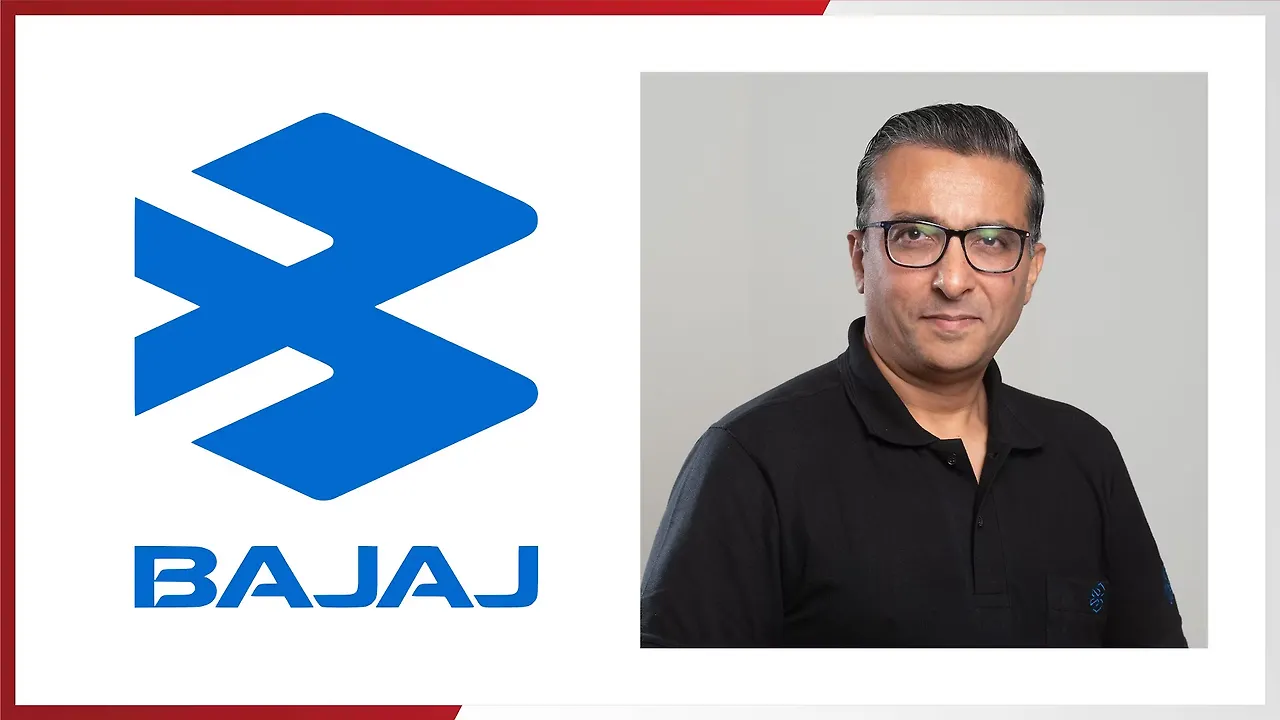 BAJAJ