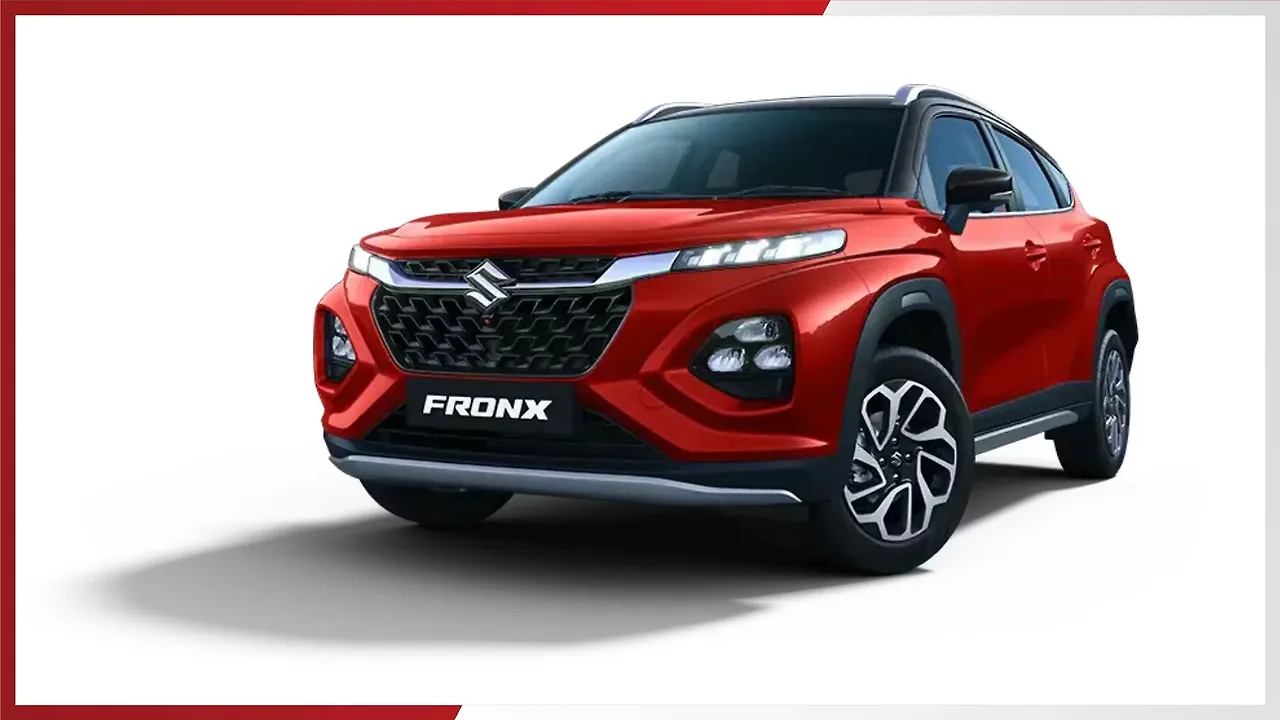 FRONX