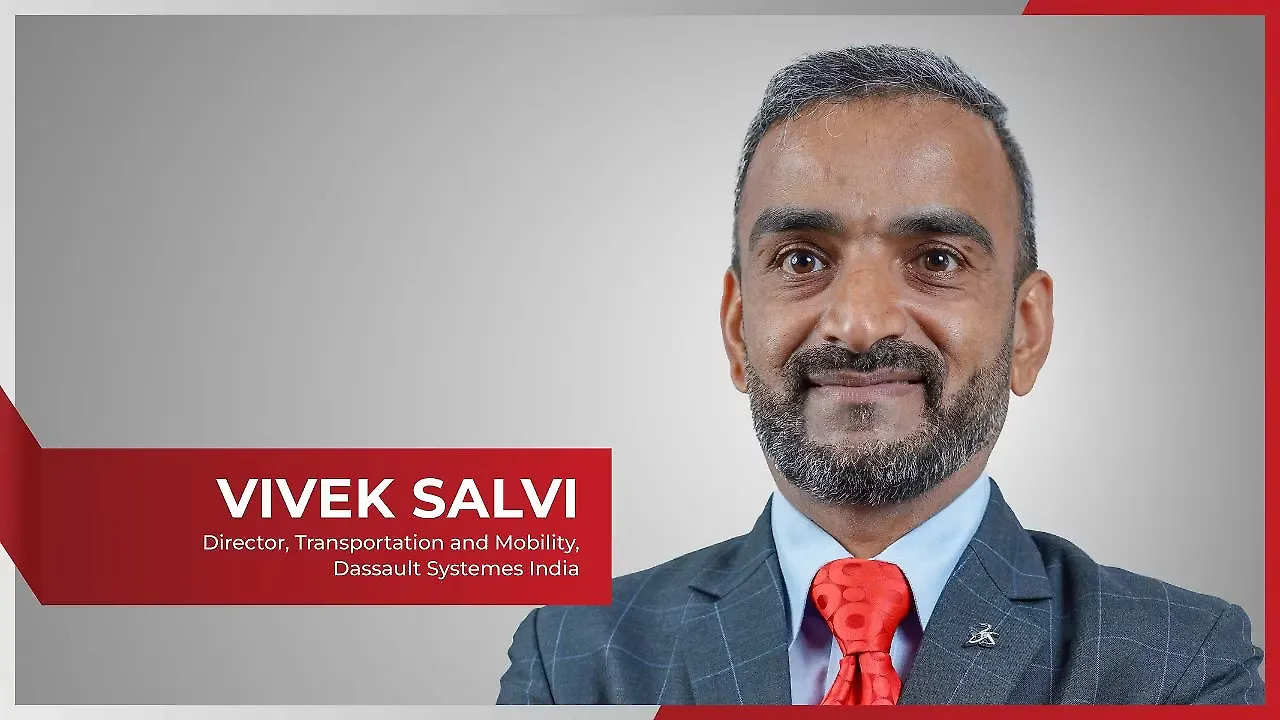 VIVEK SALVI
Director, Transportation and Mobility, Dassault Systemes India