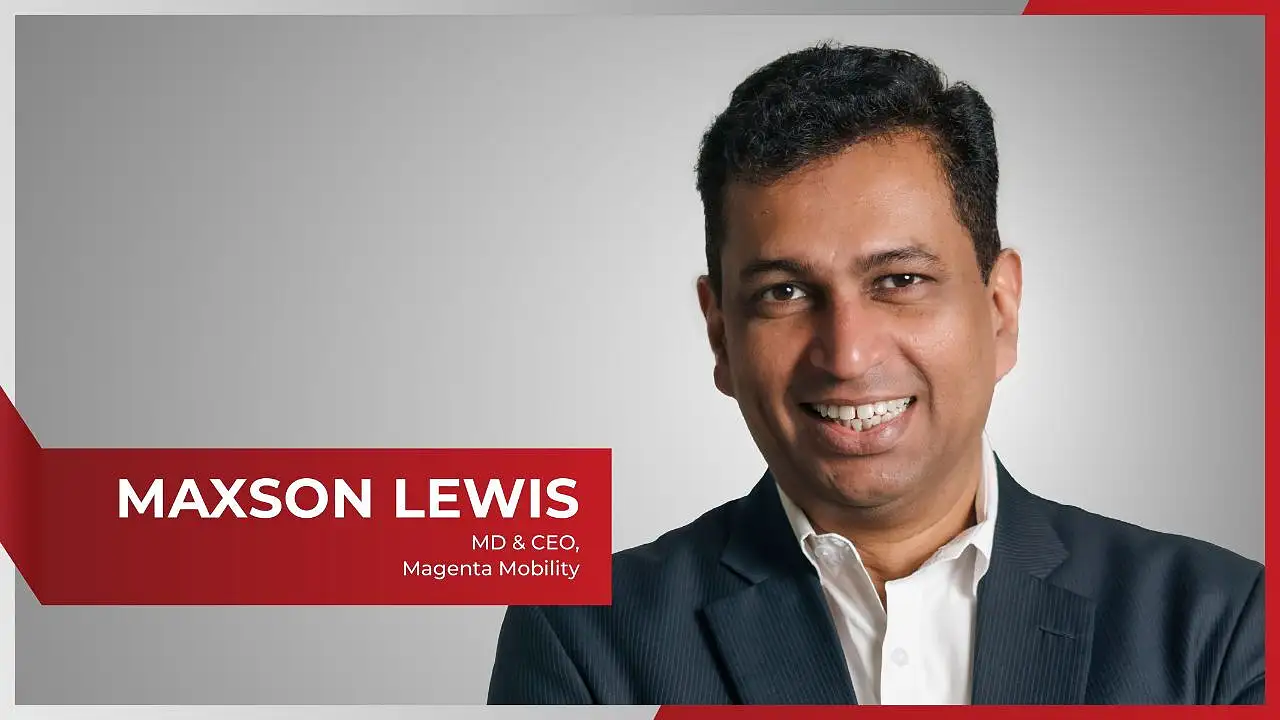 MAXSON LEWIS
MD & CEO,
Magenta Mobility