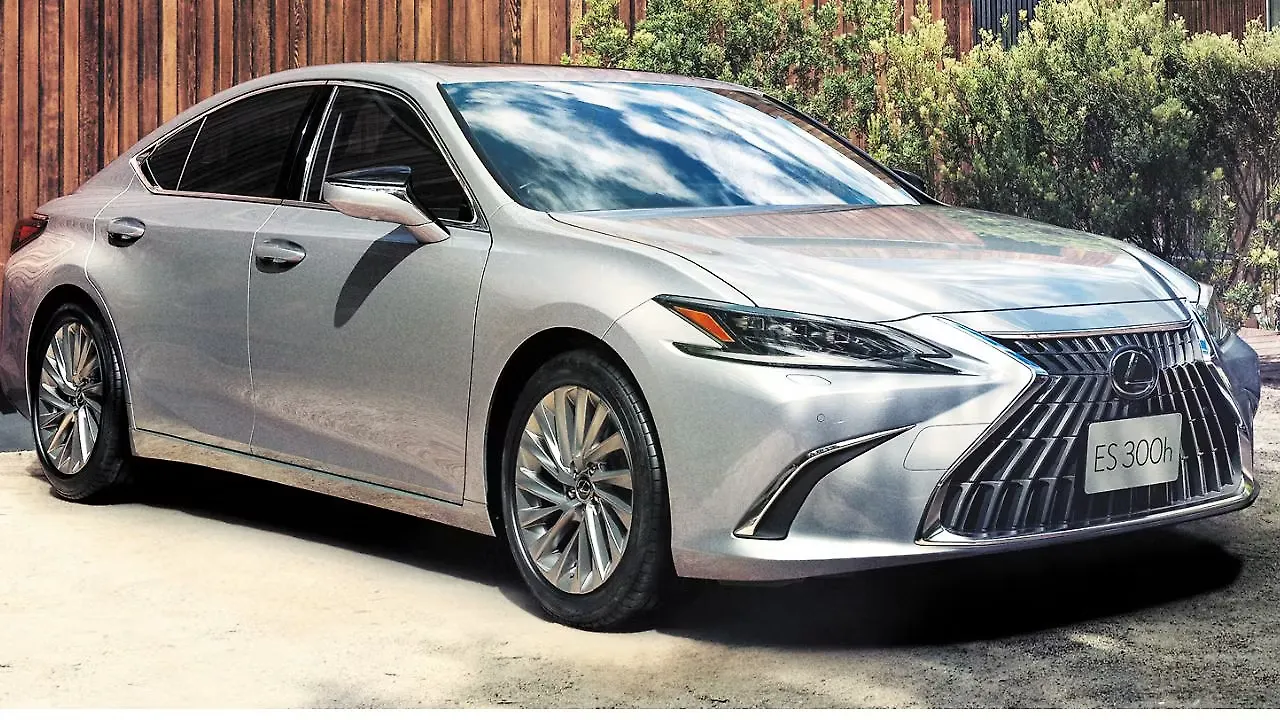 ES 300h