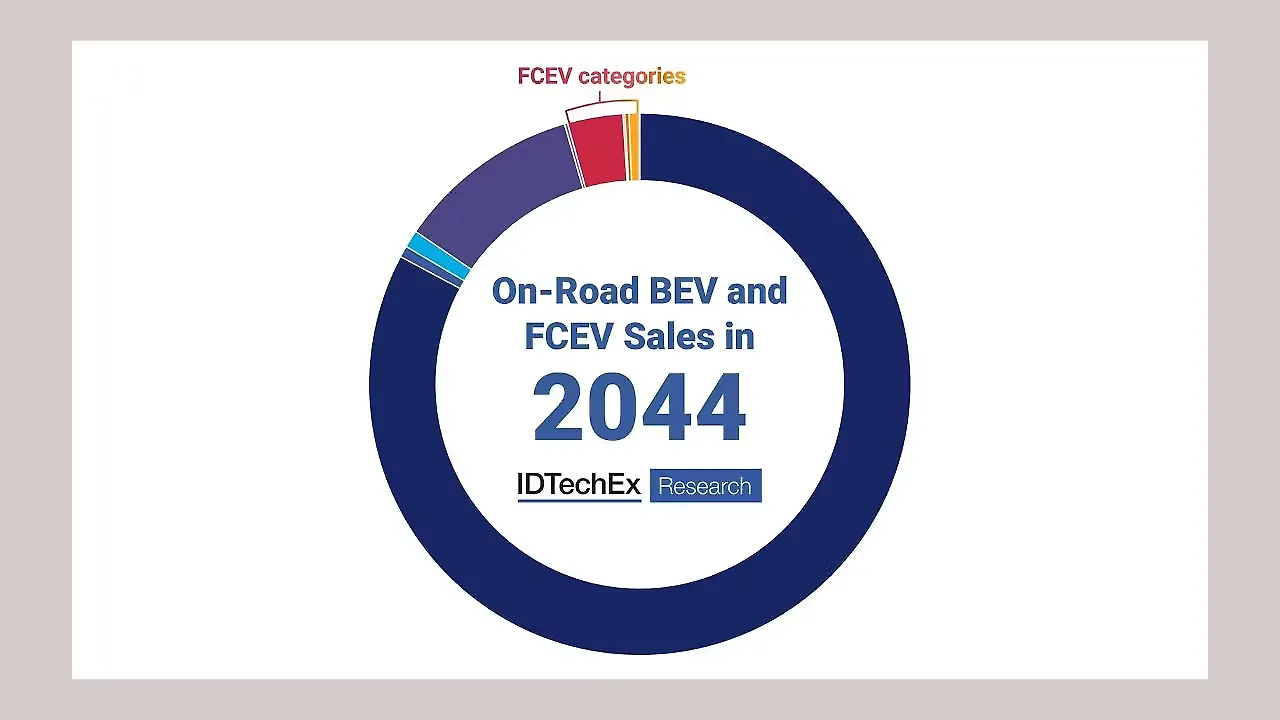 FCEV categories

On-Road BEV and FCEV Sales in 2044

IDTechEx Research