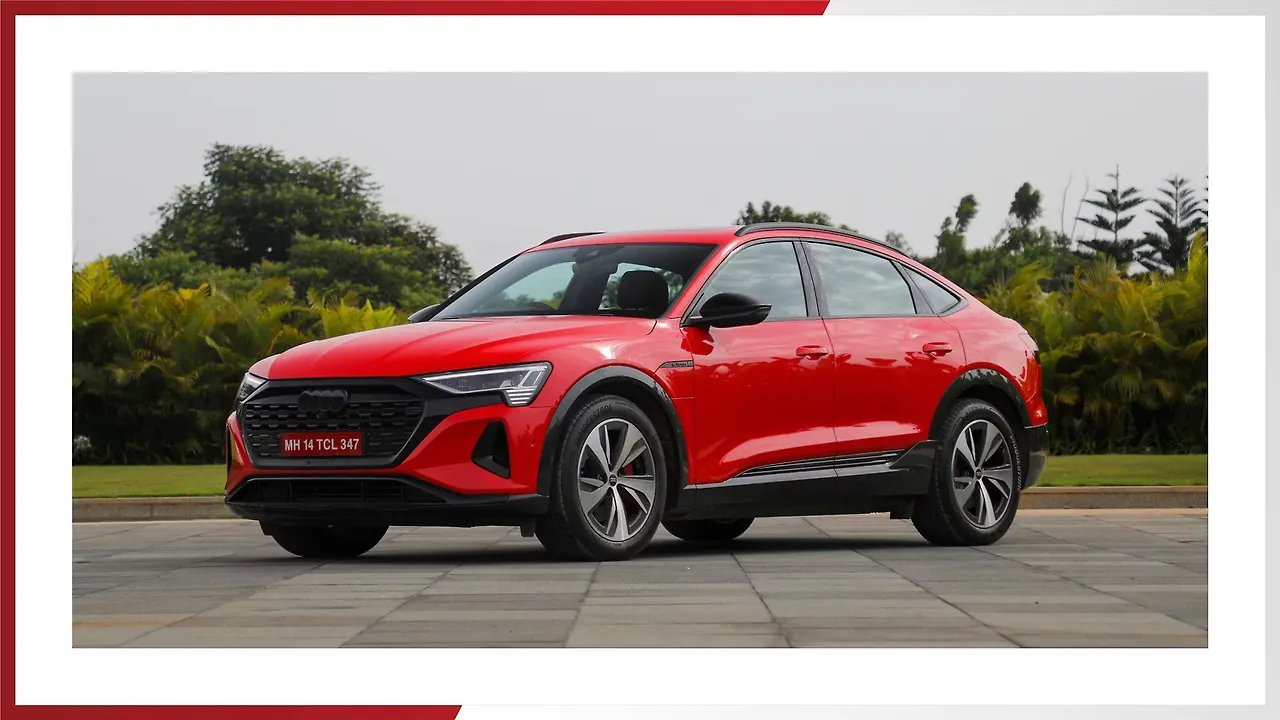 MH 14 TCL 347