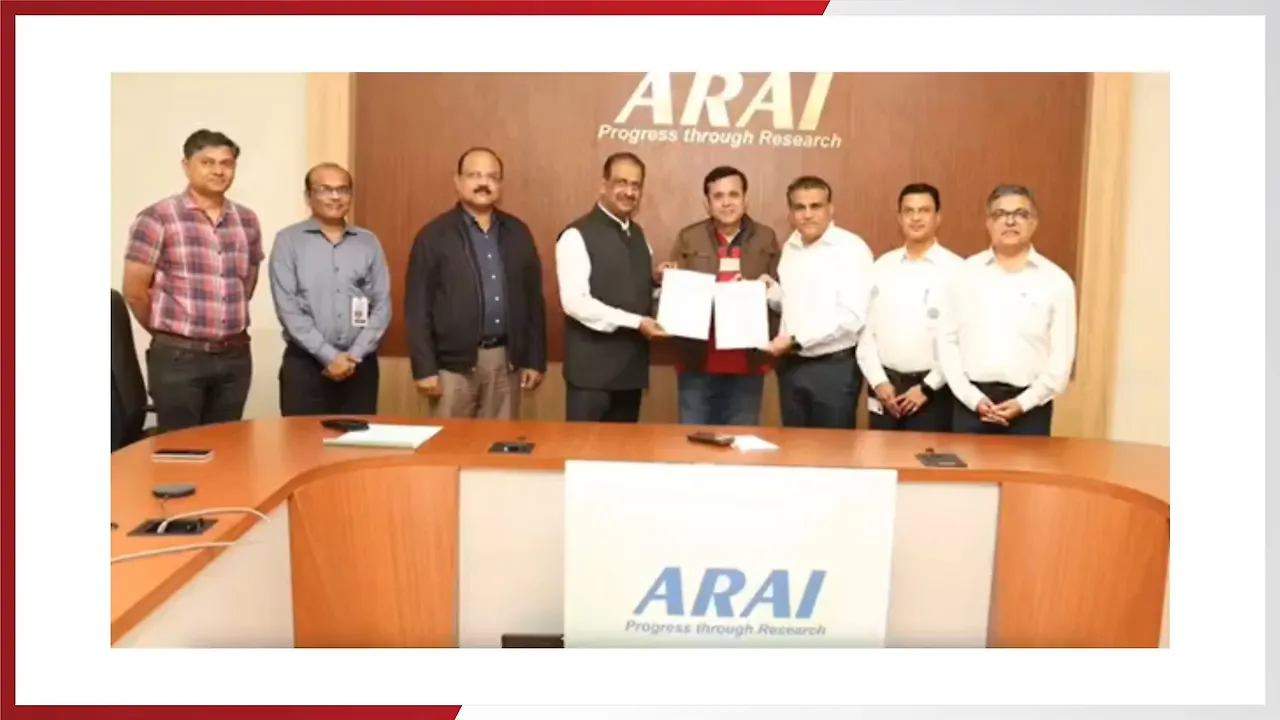 ARAI
Progress through Research

ARAI
Progress through Research