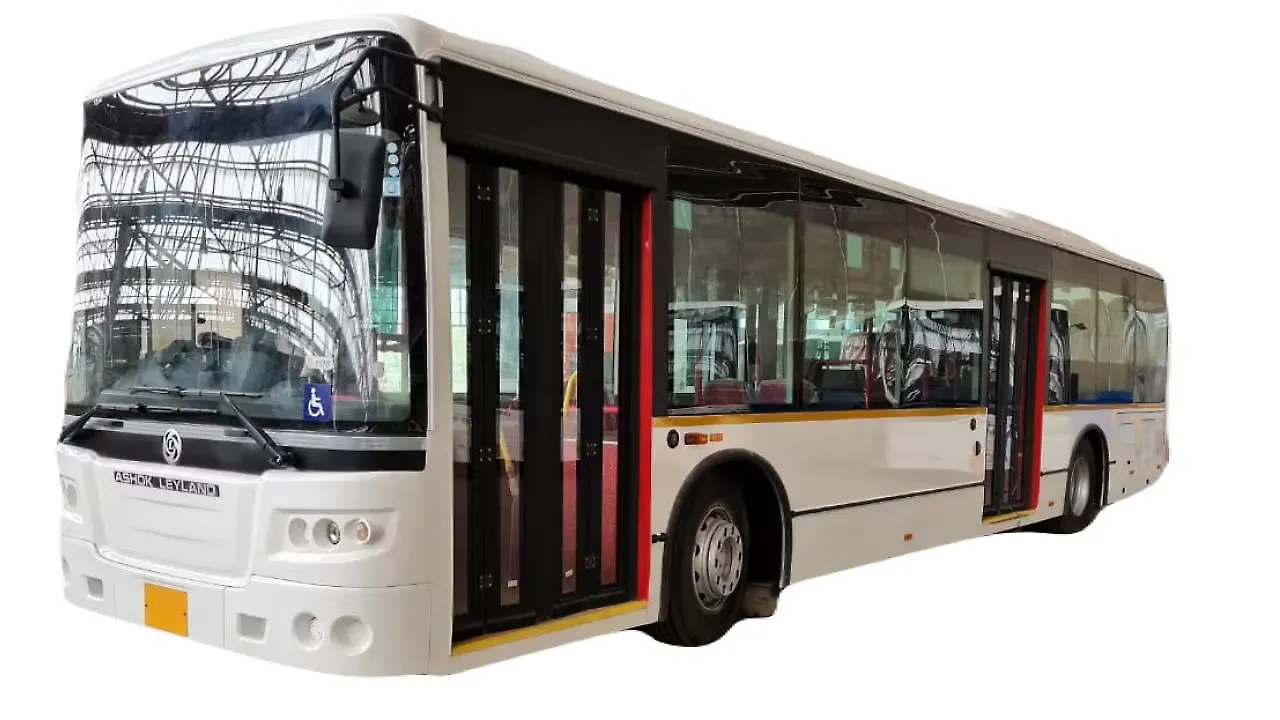 ASHOK LEYLAND