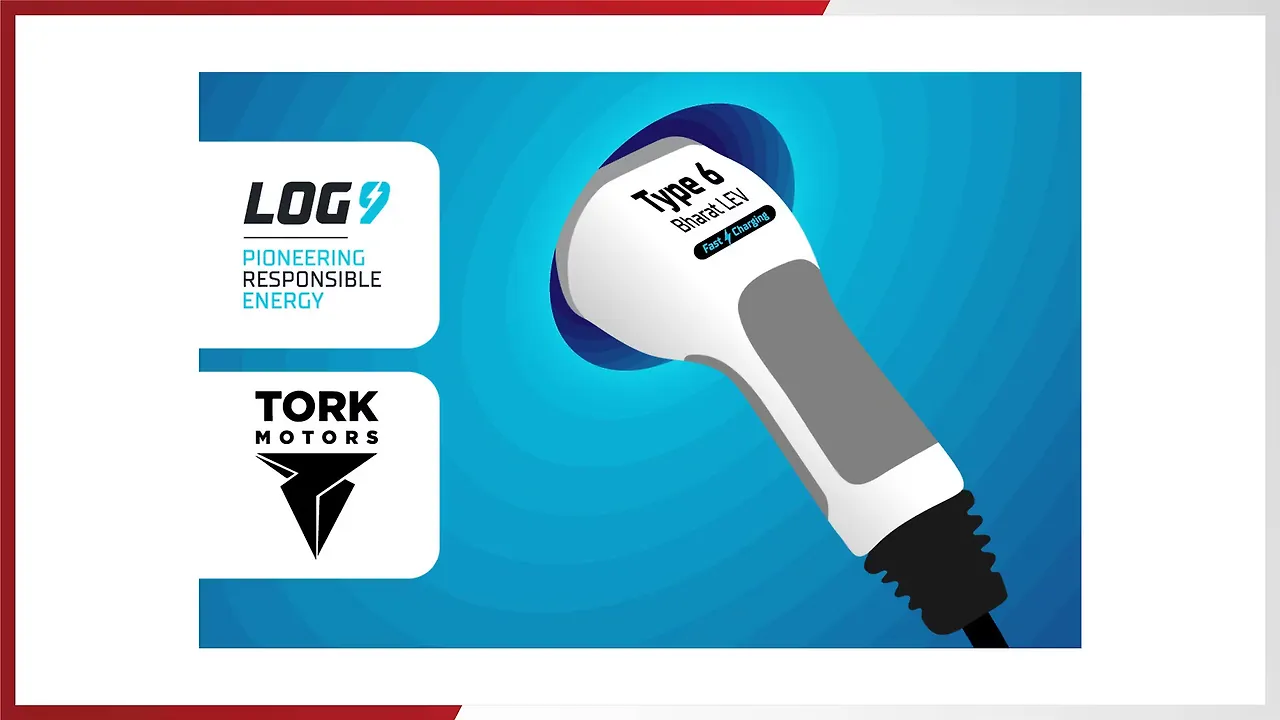 LOG9

PIONEERING
RESPONSIBLE
ENERGY

TORK
MOTORS

Type 6
Bharat LEV
Fast Charging