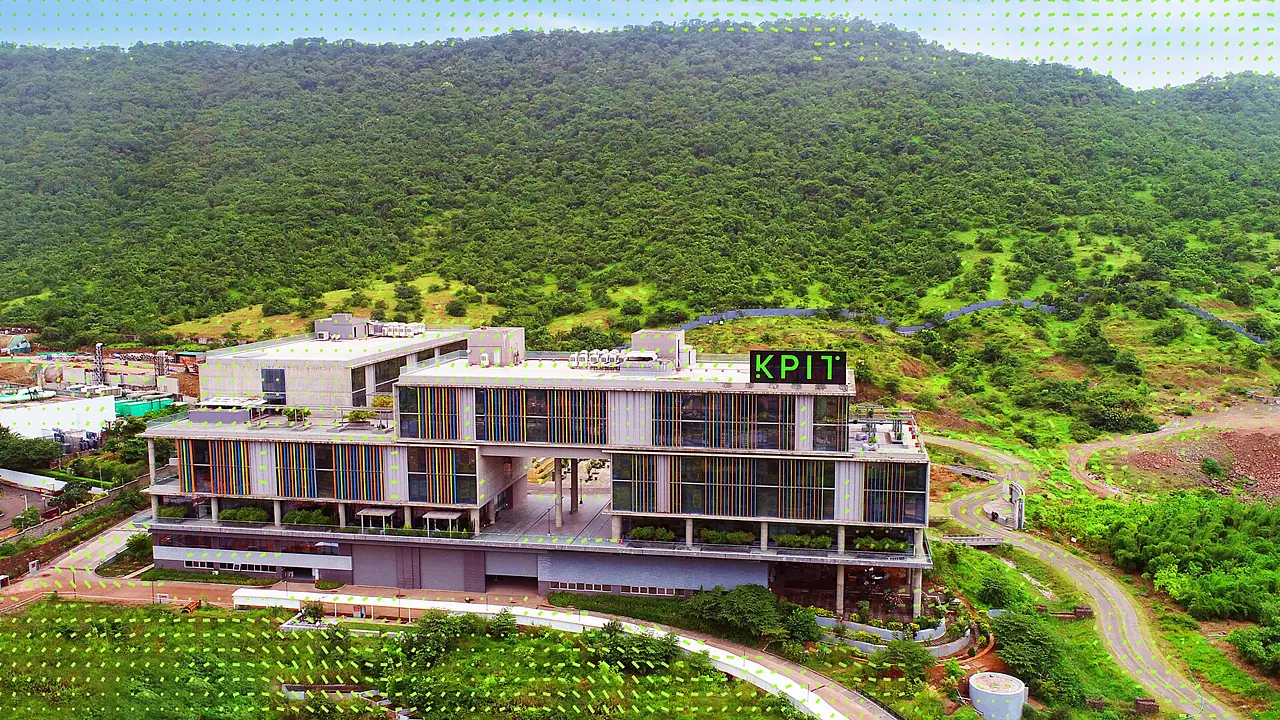 KPIT