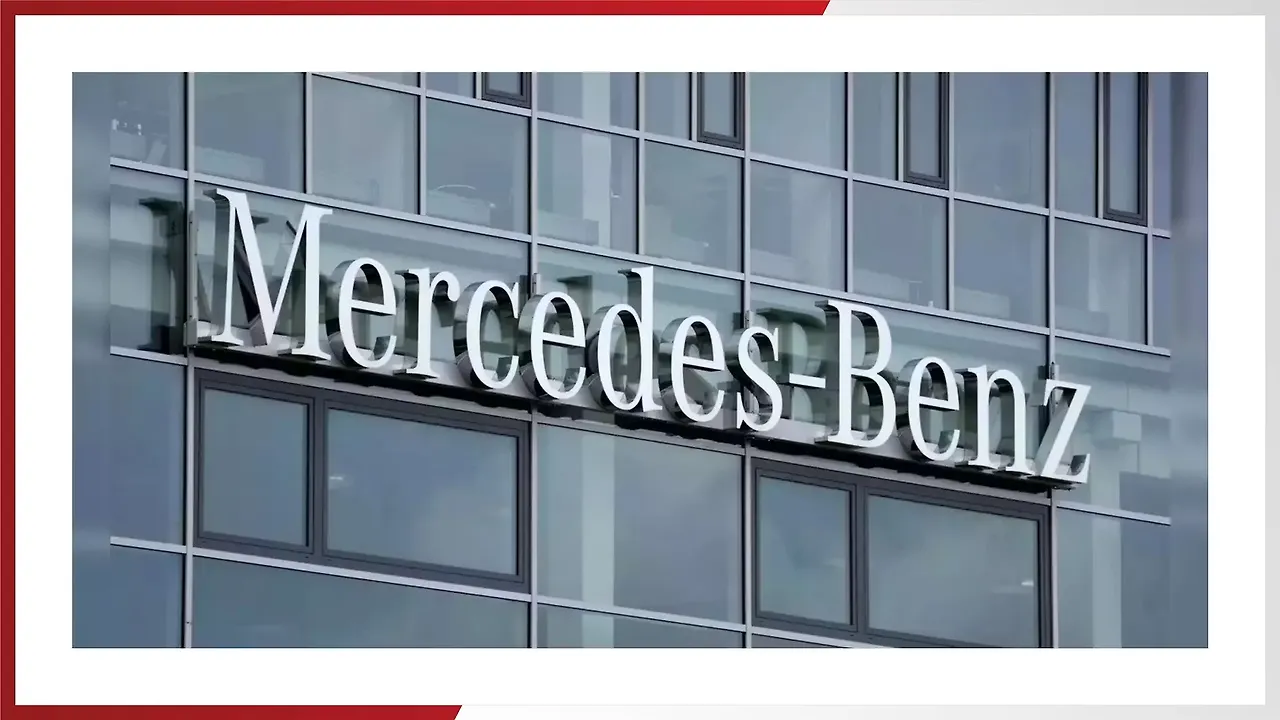 Mercedes-Benz