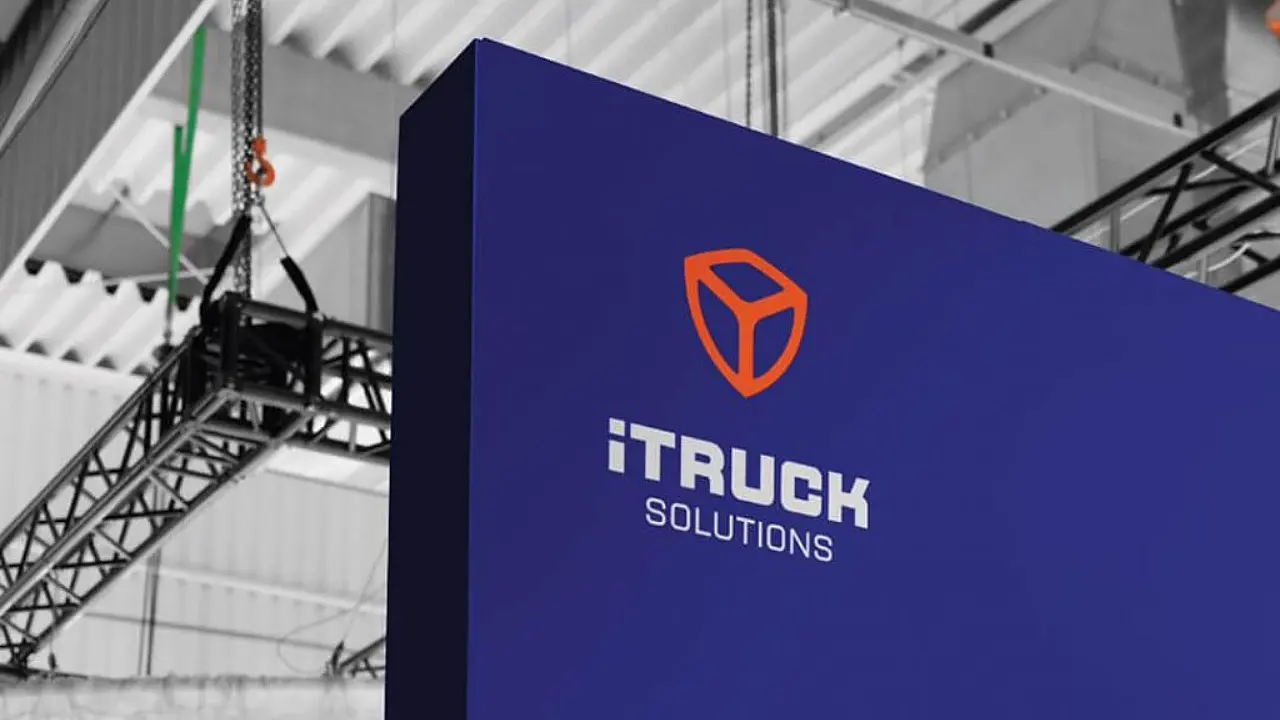 iTRUCK
SOLUTIONS