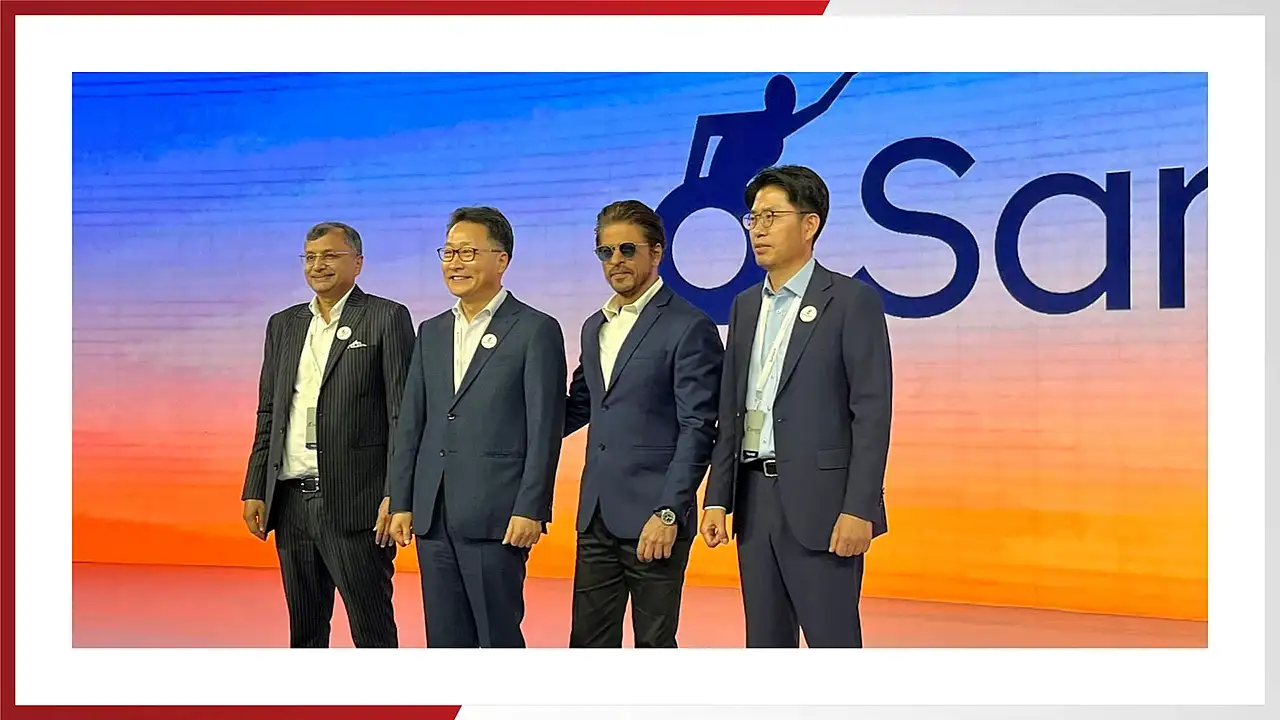 Sar