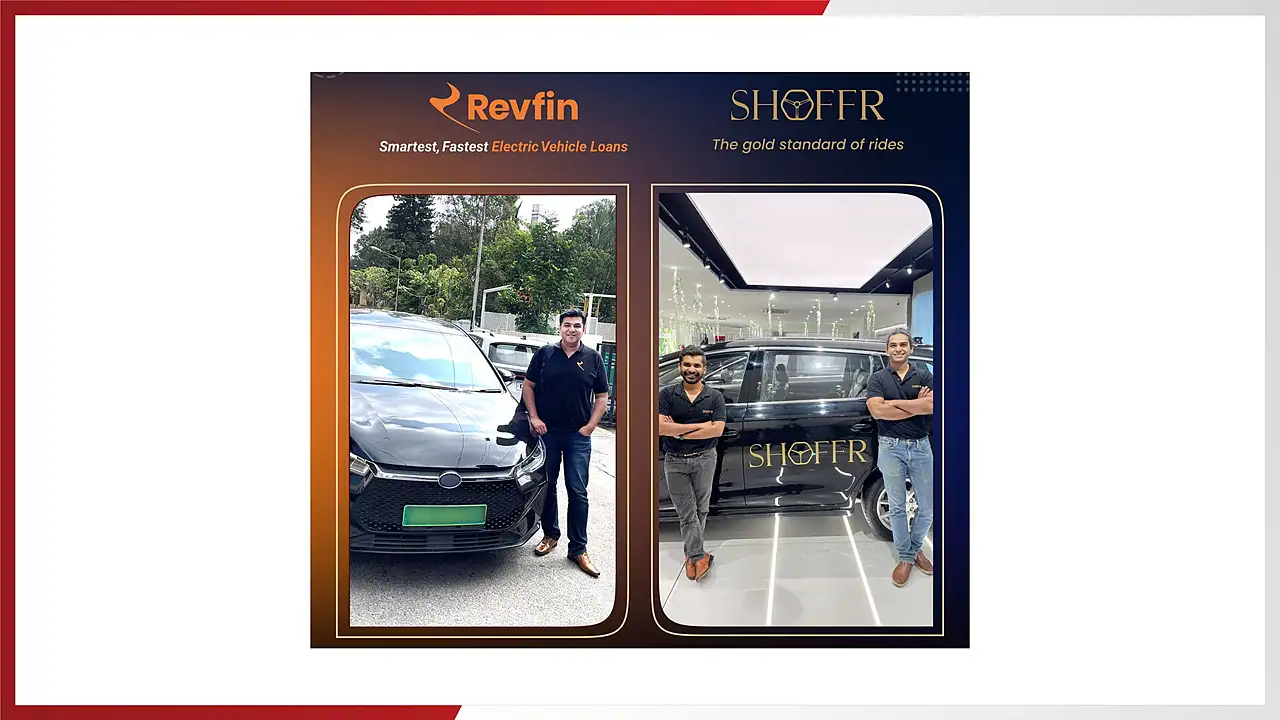 Revfin
Smartest, Fastest Electric Vehicle Loans

SHOFFR
The gold standard of rides

SHOFFR